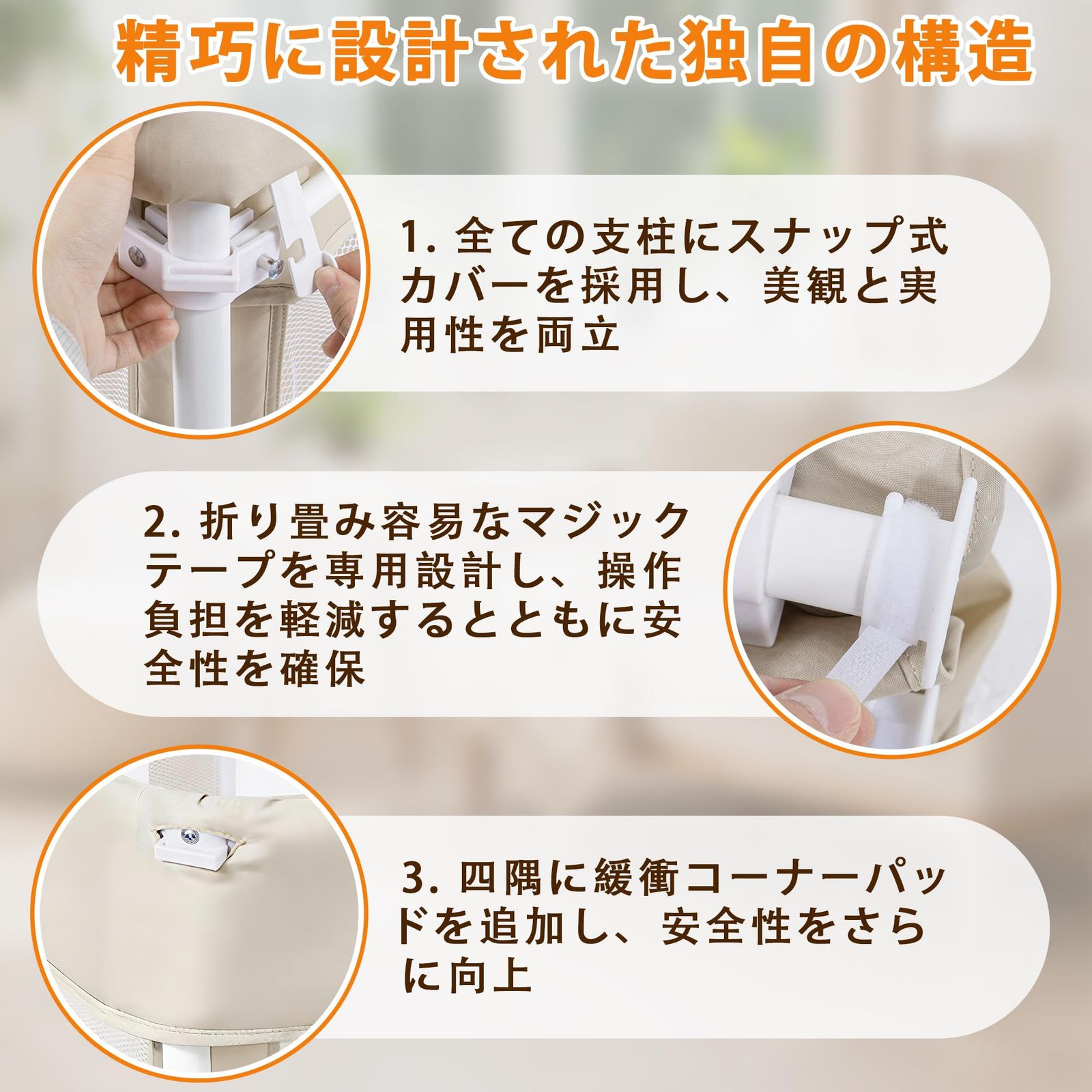 精巧に設計された独自の構造

1. 全ての支柱にスナップ式カバーを採用し、美観と実用性を両立

2. 折り畳み容易なマジックテープを専用設計し、操作負担を軽減するとともに安全性を確保

3. 四隅に緩衝コーナーパッドを追加し、安全性をさらに向上