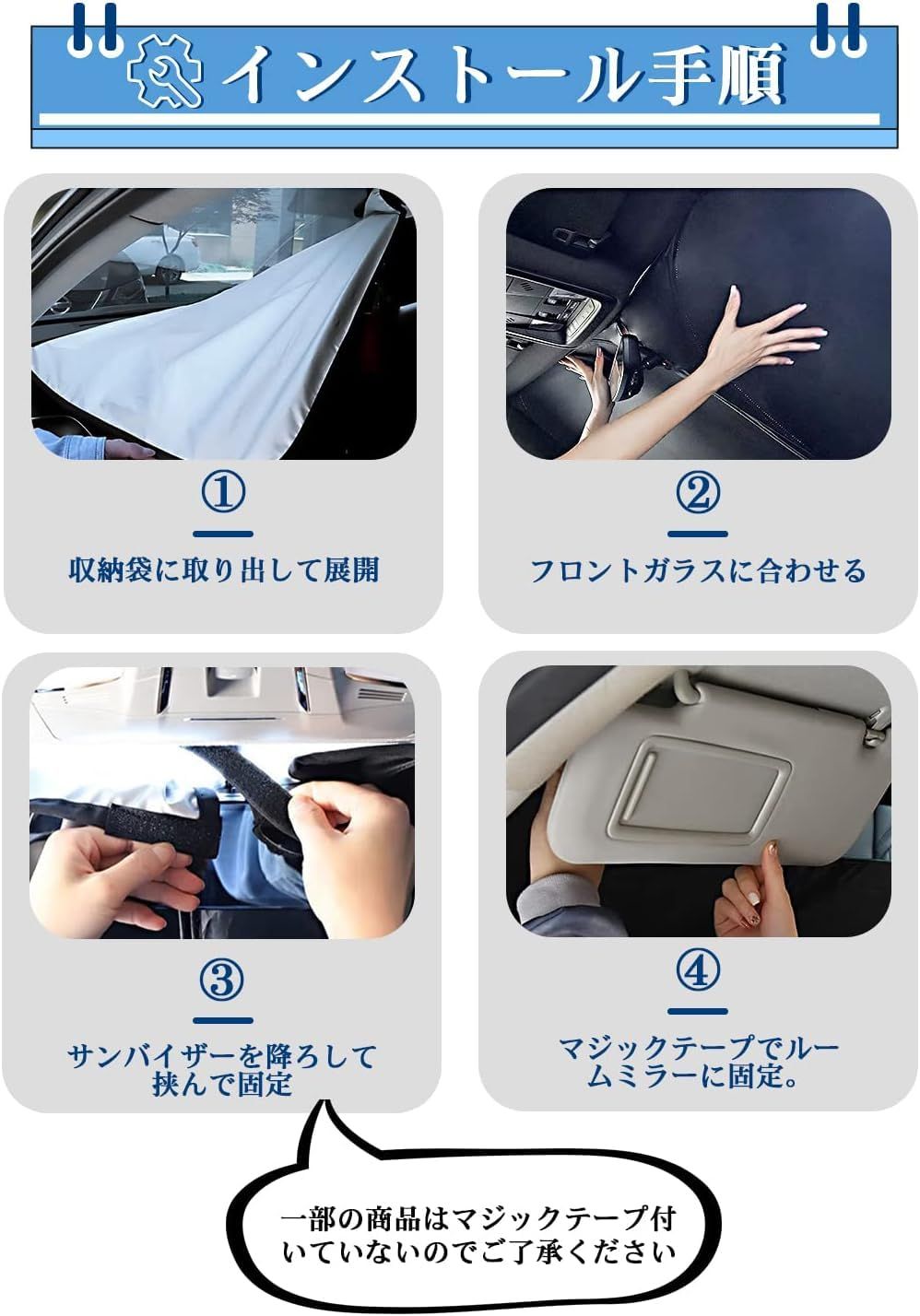 インストール手順

①
収納袋に取り出して展開

②
フロントガラスに合わせる

③
サンバイザーを降ろして挟んで固定

④
マジックテープでルームミラーに固定。

一部の商品はマジックテープ付いていないのでご了承ください