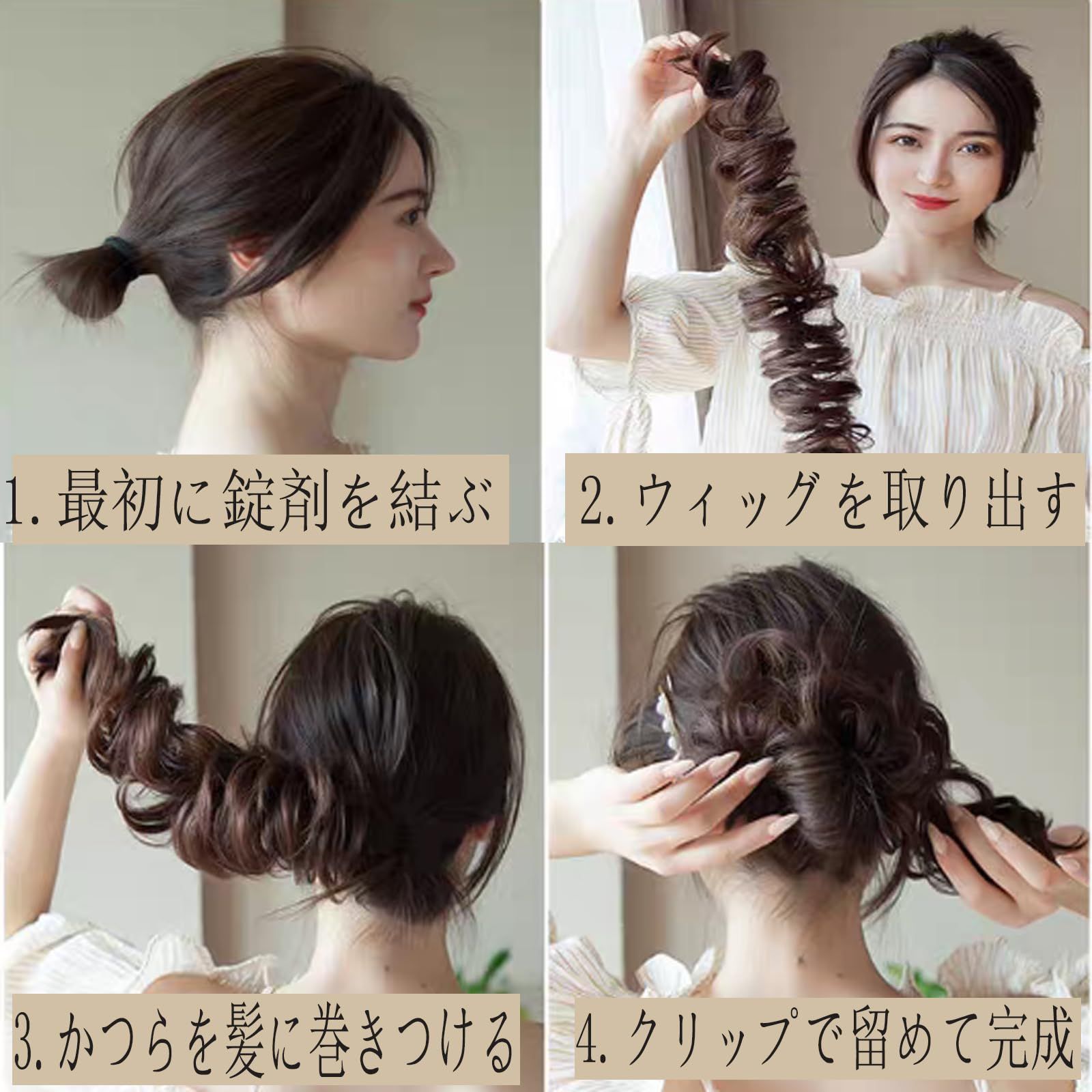 1. 最初に錠剤を結ぶ

2. ウィッグを取り出す

3. かつらを髪に巻きつける

4. クリップで留めて完成