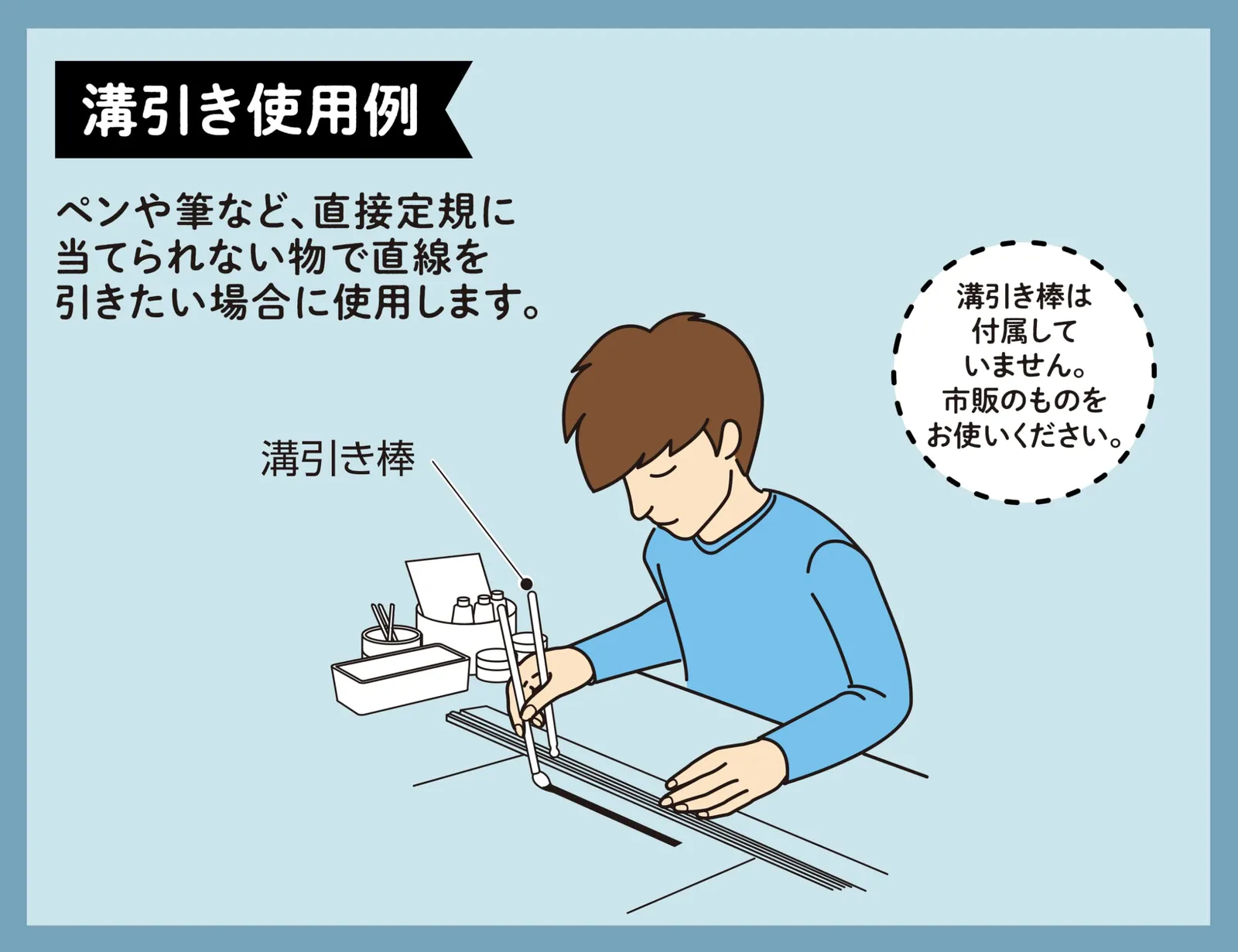 溝引き使用例

ペンや筆など、直接定規に当てられない物で直線を引きたい場合に使用します。

溝引き棒は付属していません。市販のものをお使いください。

溝引き棒