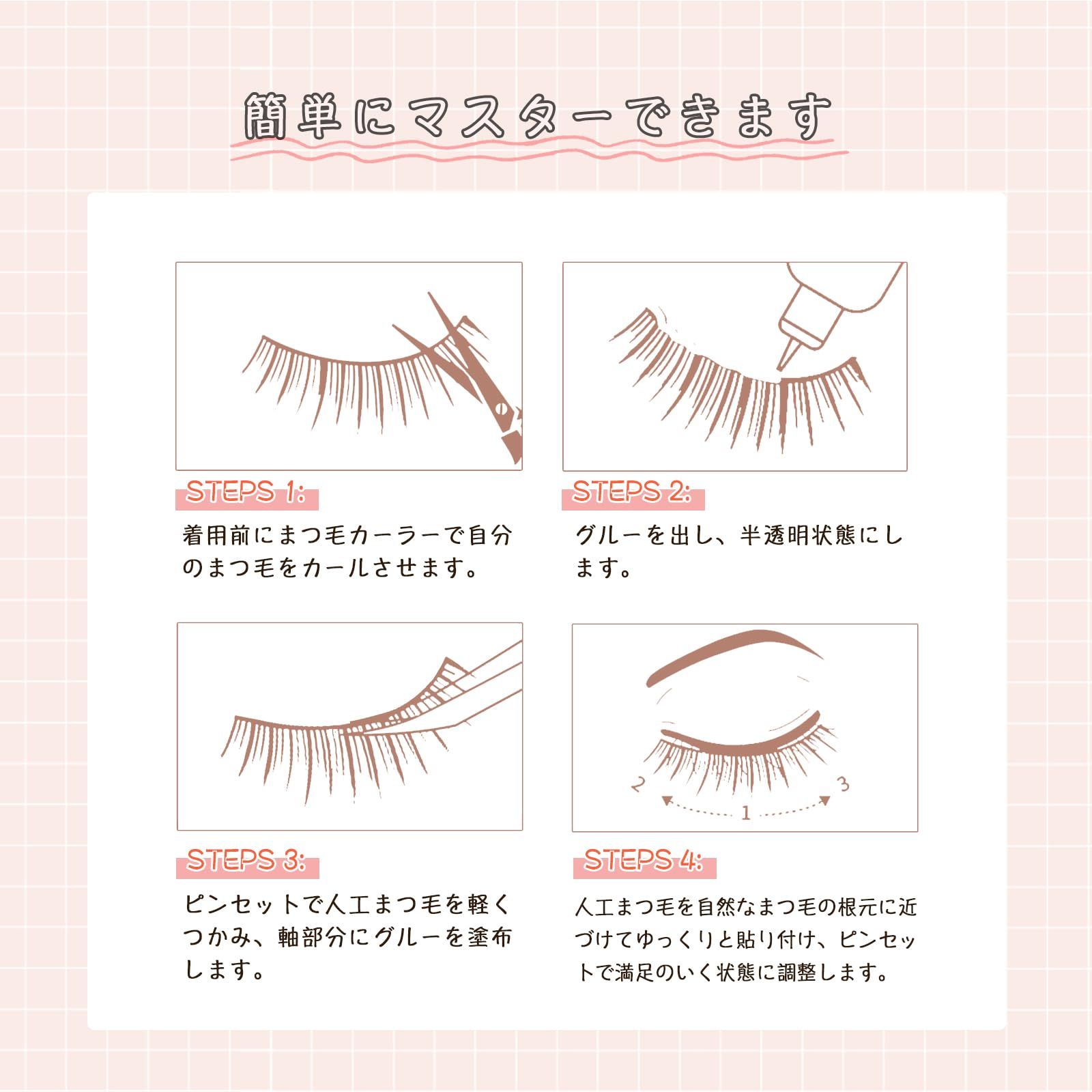 簡単にマスターできます

STEPS 1:

着用前にまつ毛カーラーで自分のまつ毛をカールさせます。

STEPS 2:

グルーを出し、半透明状態にします。

STEPS 3:

ピンセットで人工まつ毛を軽くつかみ、軸部分にグルーを塗布します。

2 1 3

STEPS 4:

人工まつ毛を自然なまつ毛の根元に近づけてゆっくりと貼り付け、ピンセットで満足のいく状態に調整します。