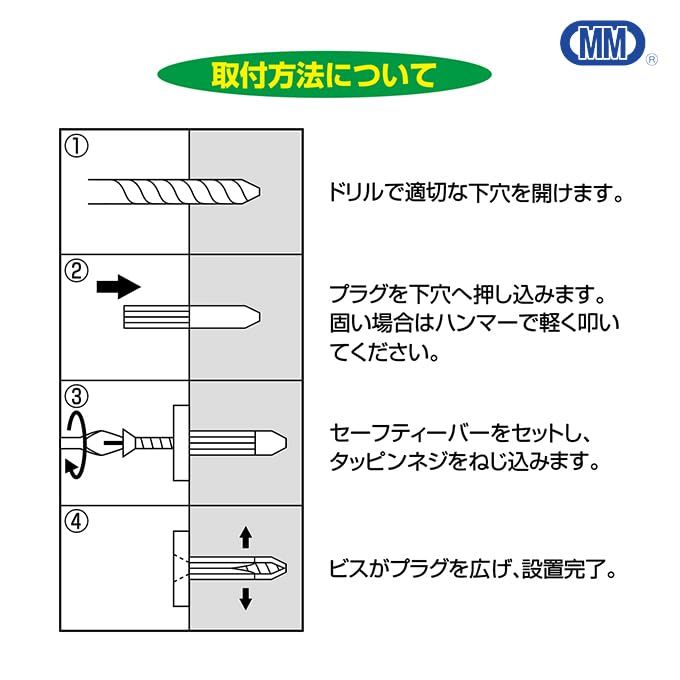 MM ®

取付方法について

①

ドリルで適切な下穴を開けます。

②

プラグを下穴へ押し込みます。固い場合はハンマーで軽く叩いてください。

③

セーフティーバーをセットし、タッピンネジをねじ込みます。

④

ビスがプラグを広げ、設置完了。