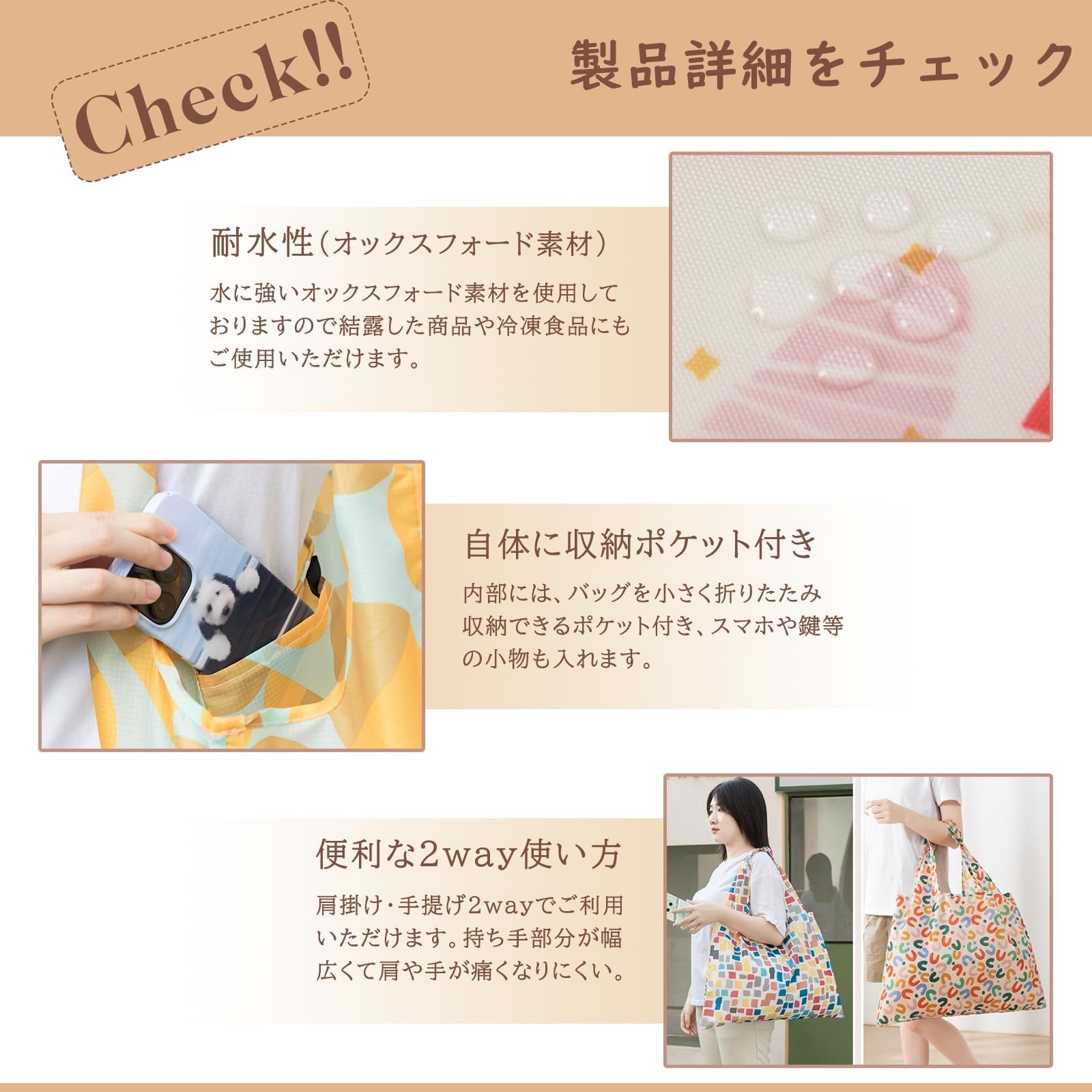 Check!!

製品詳細をチェック

耐水性（オックスフォード素材）

水に強いオックスフォード素材を使用しておりますので結露した商品や冷凍食品にもご使用いただけます。

自体に収納ポケット付き

内部には、バッグを小さく折りたたみ収納できるポケット付き、スマホや鍵等の小物も入れます。

便利な2way使い方

肩掛け・手提げ2wayでご利用いただけます。持ち手部分が幅広くて肩や手が痛くなりにくい。