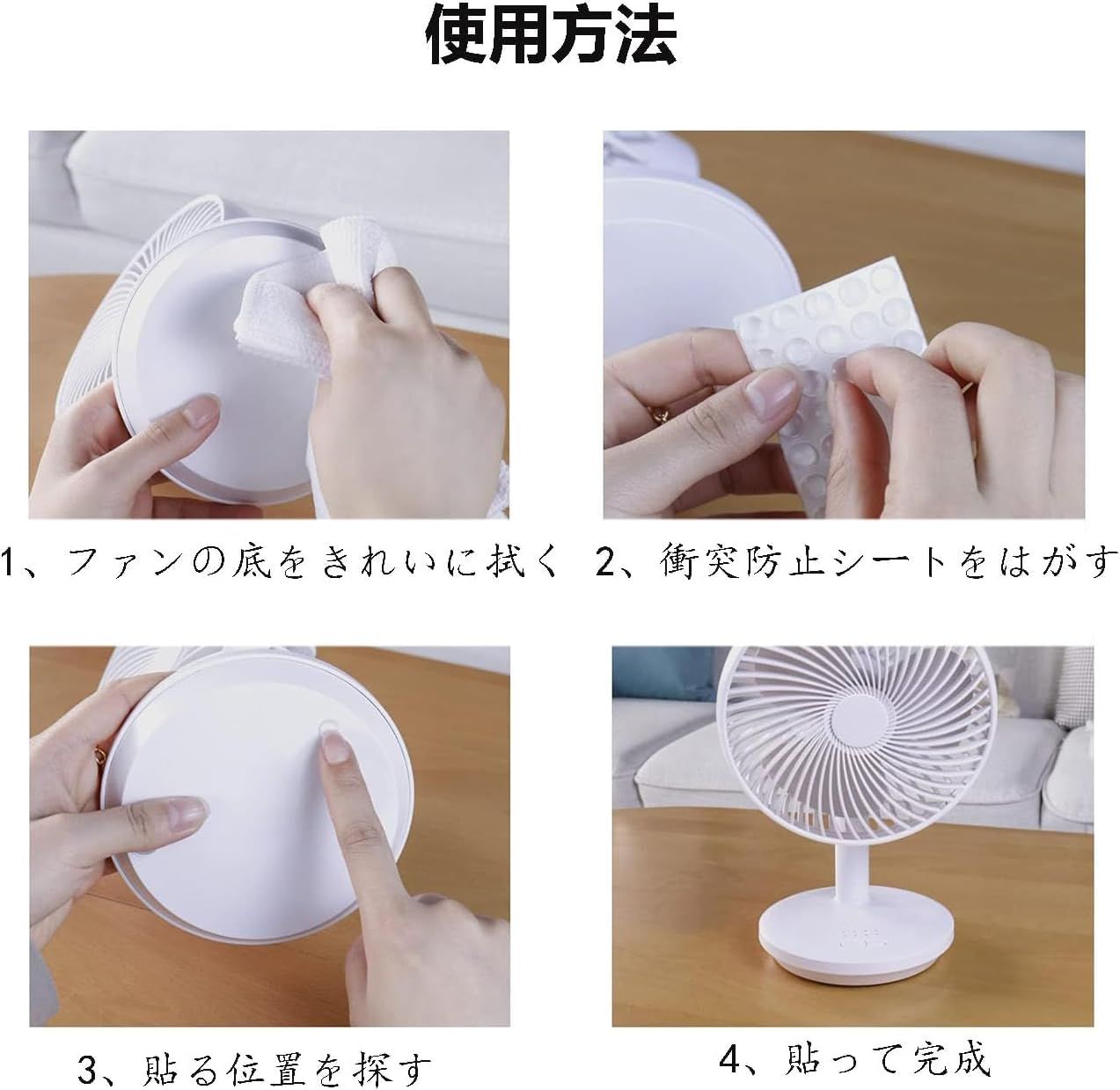 使用方法

1、ファンの底をきれいに拭く

2、衝突防止シートをはがす

3、貼る位置を探す

4、貼って完成