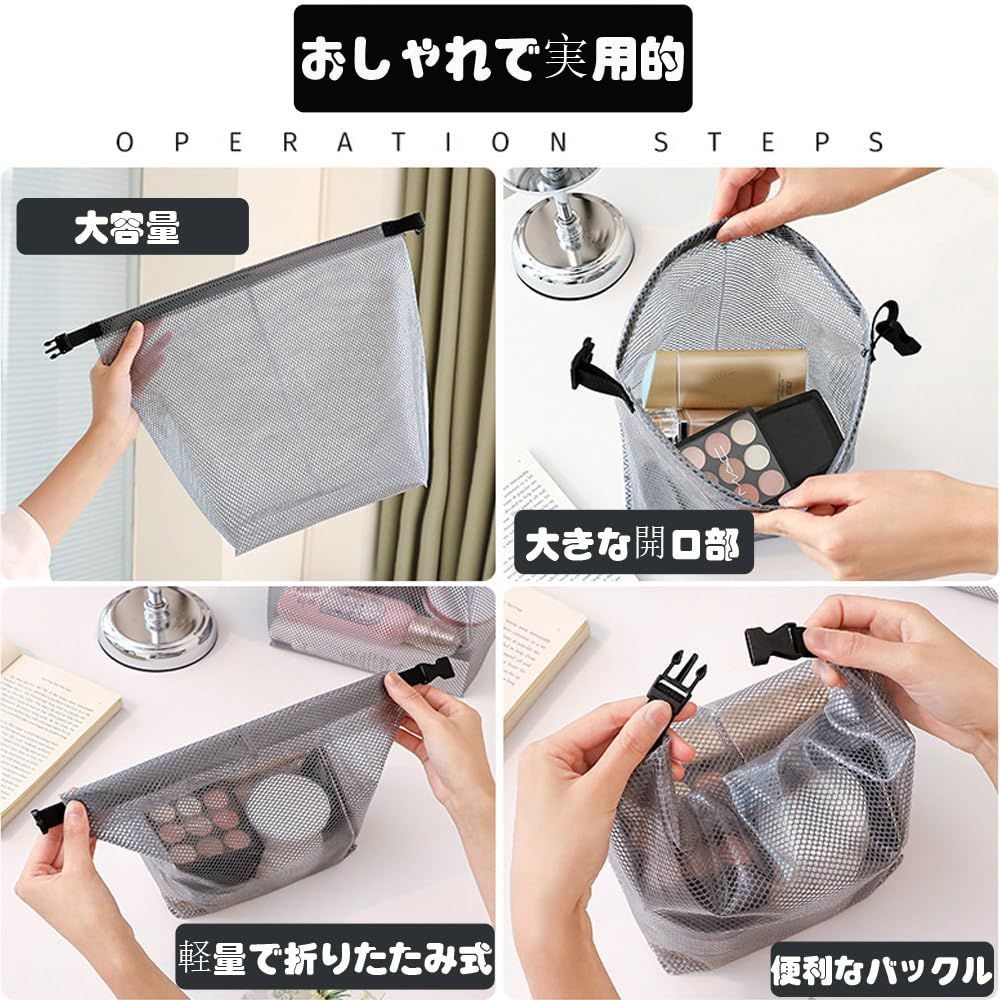 おしゃれで実用的

OPERATION STEPS

大容量

大きな開口部

軽量で折りたたみ式

便利なバックル