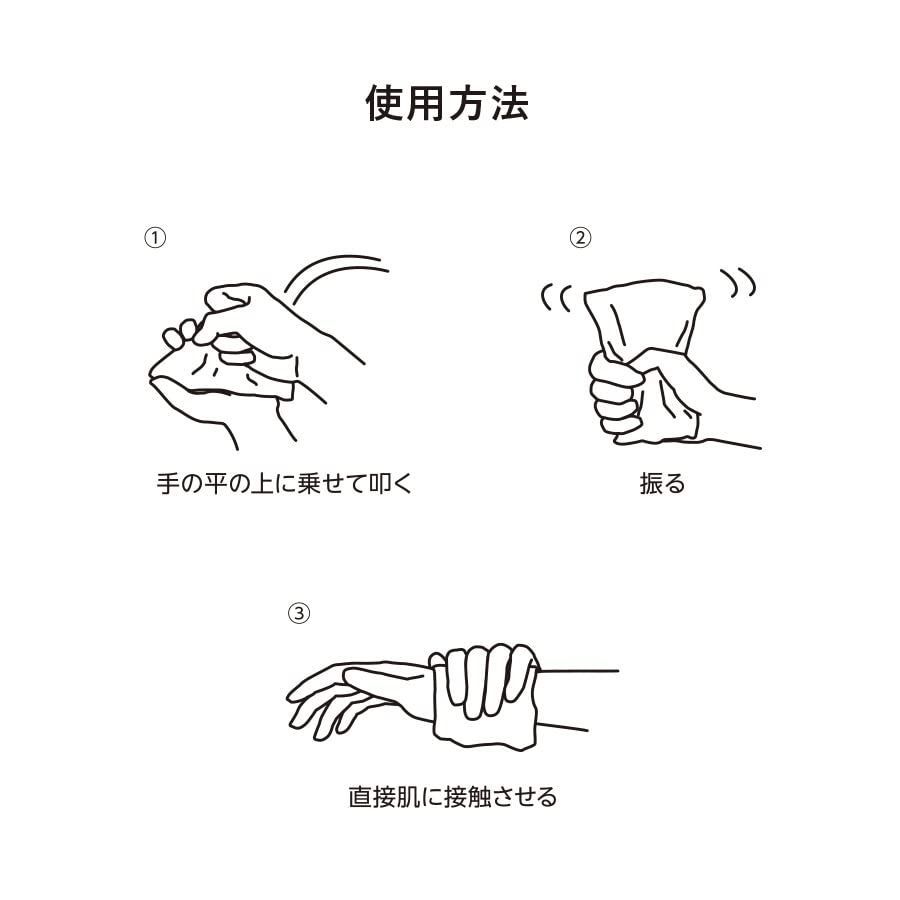 使用方法

①

手の平の上に乗せて叩く

②

振る

③

直接肌に接触させる