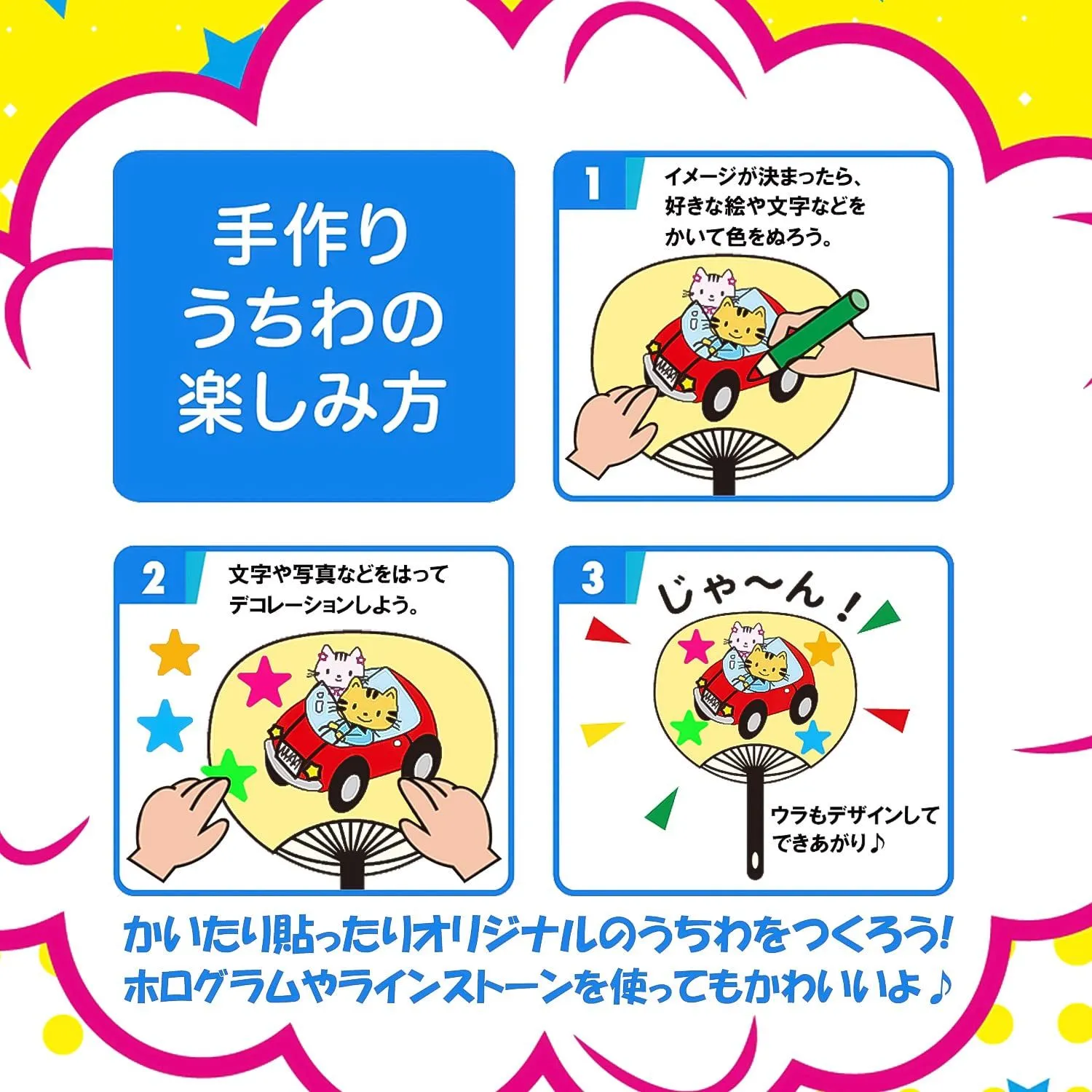 手作り
うちわの
楽しみ方

1 イメージが決まったら、好きな絵や文字などをかいて色をぬろう。

2 文字や写真などをはってデコレーションしよう。

3 じゃ〜ん！

ウラもデザインしてできあがり♪

かいたり貼ったりオリジナルのうちわをつくろう!
ホログラムやラインストーンを使ってもかわいいよ♪