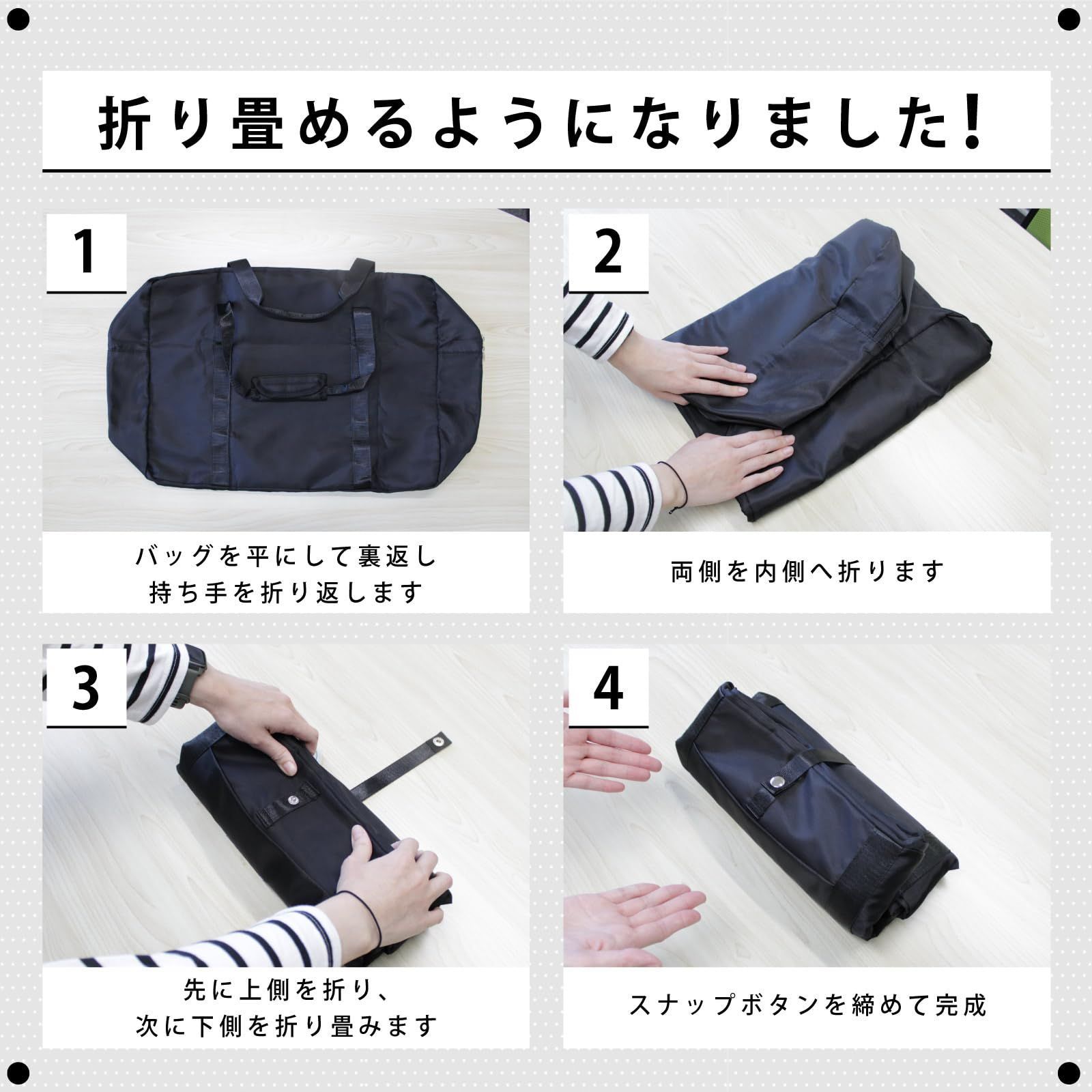 折り畳めるようになりました!

1

バッグを平にして裏返し
持ち手を折り返します

2

両側を内側へ折ります

3

先に上側を折り、
次に下側を折り畳みます

4

スナップボタンを締めて完成