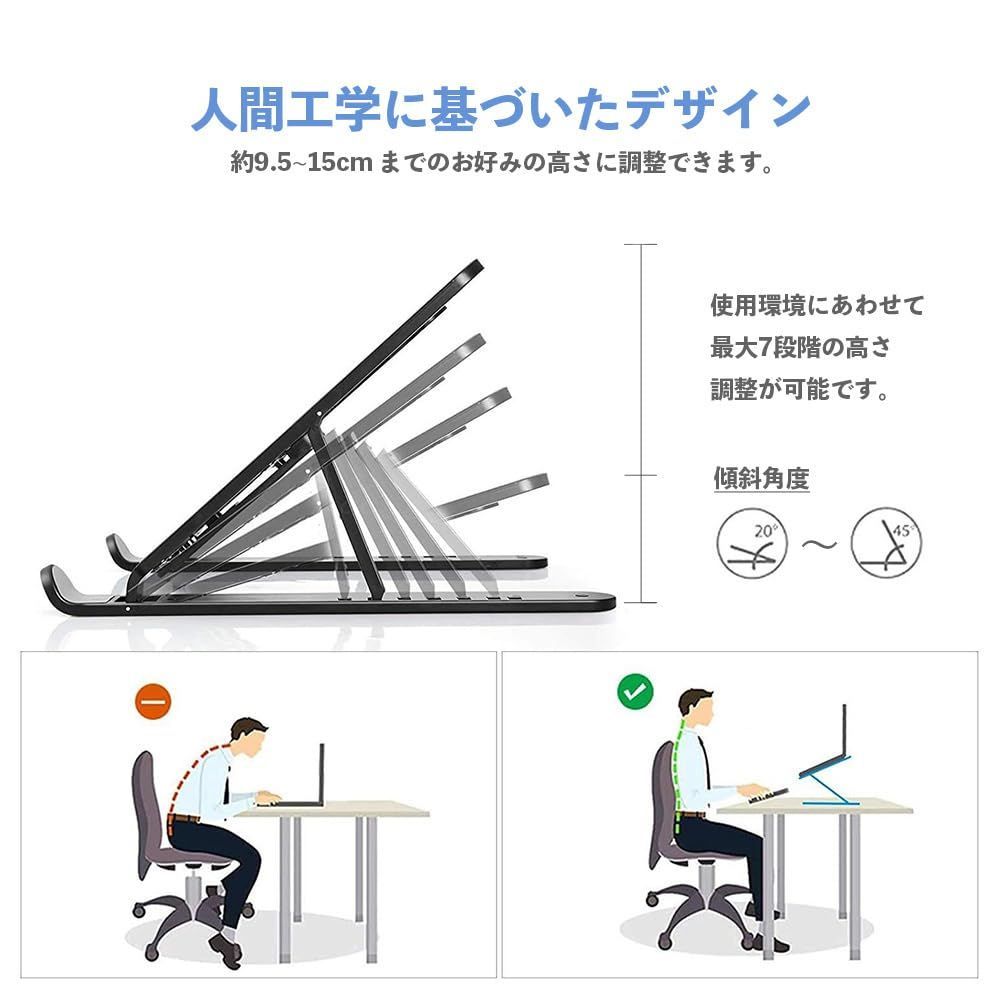 人間工学に基づいたデザイン

約9.5~15cm までのお好みの高さに調整できます。

使用環境にあわせて
最大7段階の高さ
調整が可能です。

傾斜角度

20°

~

45°