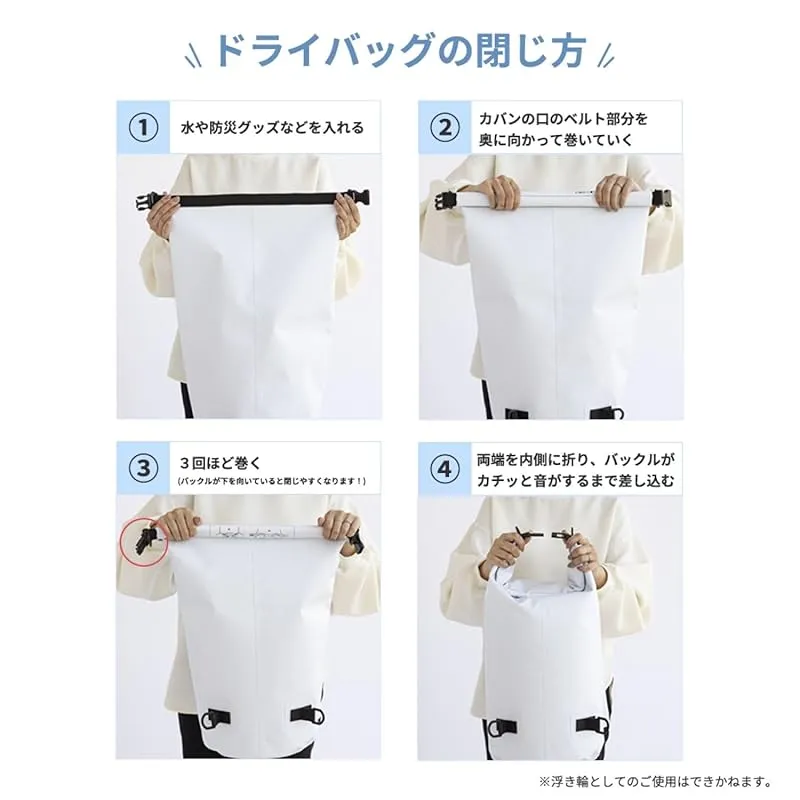 ドライバッグの閉じ方

①
水や防災グッズなどを入れる

②
カバンの口のベルト部分を奥に向かって巻いていく

③
３回ほど巻く
（バックルが下を向いていると閉じやすくなります！）

④
両端を内側に折り、バックルがカチッと音がするまで差し込む

※浮き輪としてのご使用はできかねます。