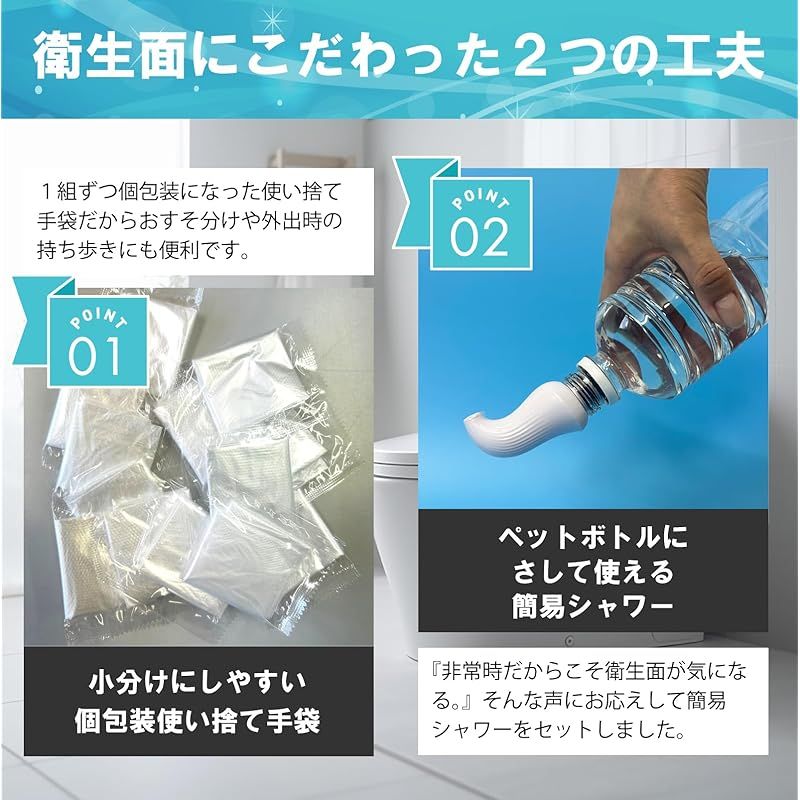 衛生面にこだわった２つの工夫

１組ずつ個包装になった使い捨て手袋だからおすそ分けや外出時の持ち歩きにも便利です。

POINT 01

小分けにしやすい
個包装使い捨て手袋

POINT 02

ペットボトルに
さして使える
簡易シャワー

『非常時だからこそ衛生面が気になる。』そんな声にお応えして簡易シャワーをセットしました。