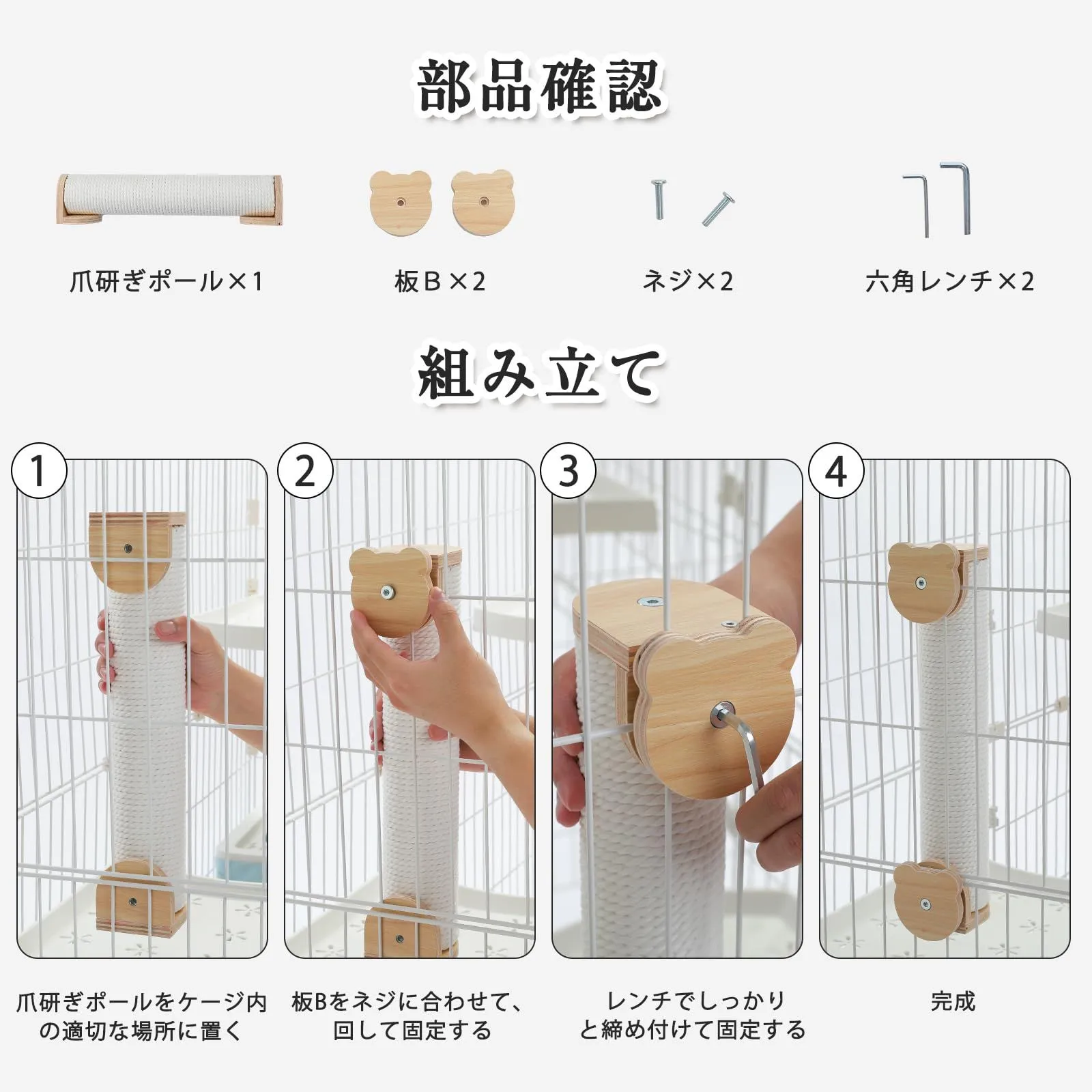 部品確認

爪研ぎポール×1

板Ｂ×2

ネジ×2

六角レンチ×2

組み立て

1

2

3

4

爪研ぎポールをケージ内の適切な場所に置く

板Bをネジに合わせて、回して固定する

レンチでしっかりと締め付けて固定する

完成