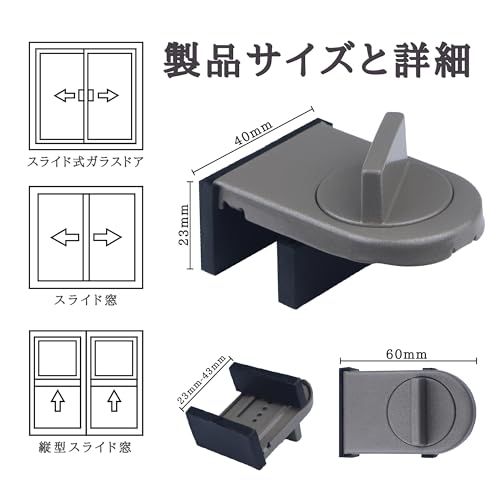 製品サイズと詳細

スライド式ガラスドア

スライド窓

縦型スライド窓

40mm

23mm

23mm-43mm

60mm