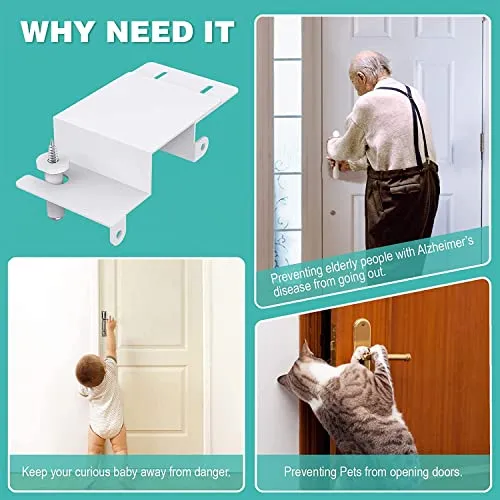 WHY NEED IT

Preventing elderly people with Alzheimer's disease from going out.

Keep your curious baby away from danger.

Preventing Pets from opening doors.