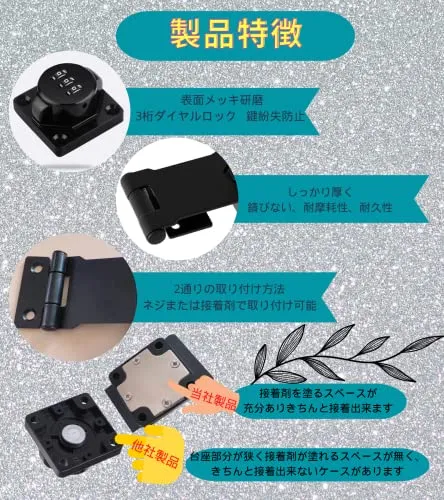 製品特徴

表面メッキ研磨
3桁ダイヤルロック　鍵紛失防止

しっかり厚く
錆びない、耐摩耗性、耐久性

2通りの取り付け方法
ネジまたは接着剤で取り付け可能

当社製品

接着剤を塗るスペースが
充分ありきちんと接着出来ます

他社製品

台座部分が狭く接着剤が塗れるスペースが無く、
きちんと接着出来ないケースがあります