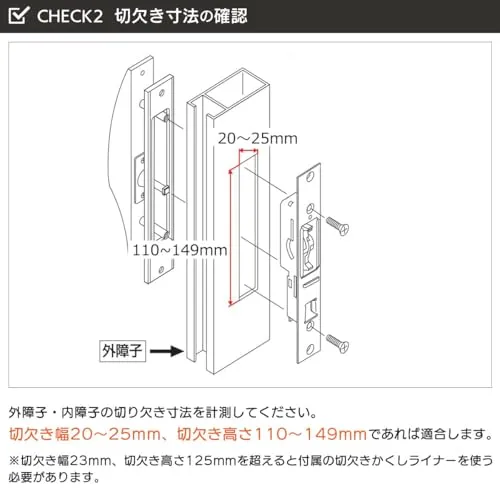 CHECK2 切欠き寸法の確認

20～25mm

110～149mm

外障子

外障子・内障子の切り欠き寸法を計測してください。

切欠き幅20～25mm、切欠き高さ110～149mmであれば適合します。

※切欠き幅23mm、切欠き高さ125mmを超えると付属の切欠きかくしライナーを使う必要があります。