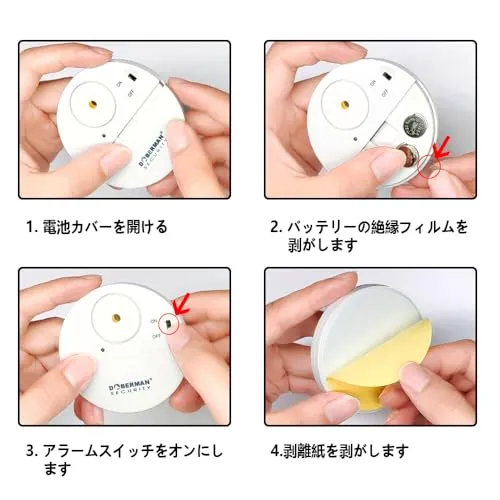 ON
OFF
DOBERMAN®
SECURITY

1. 電池カバーを開ける

ON
OFF

2. バッテリーの絶縁フィルムを剥がします

ON
OFF
DOBERMAN®
SECURITY

3. アラームスイッチをオンにします

4.剥離紙を剥がします