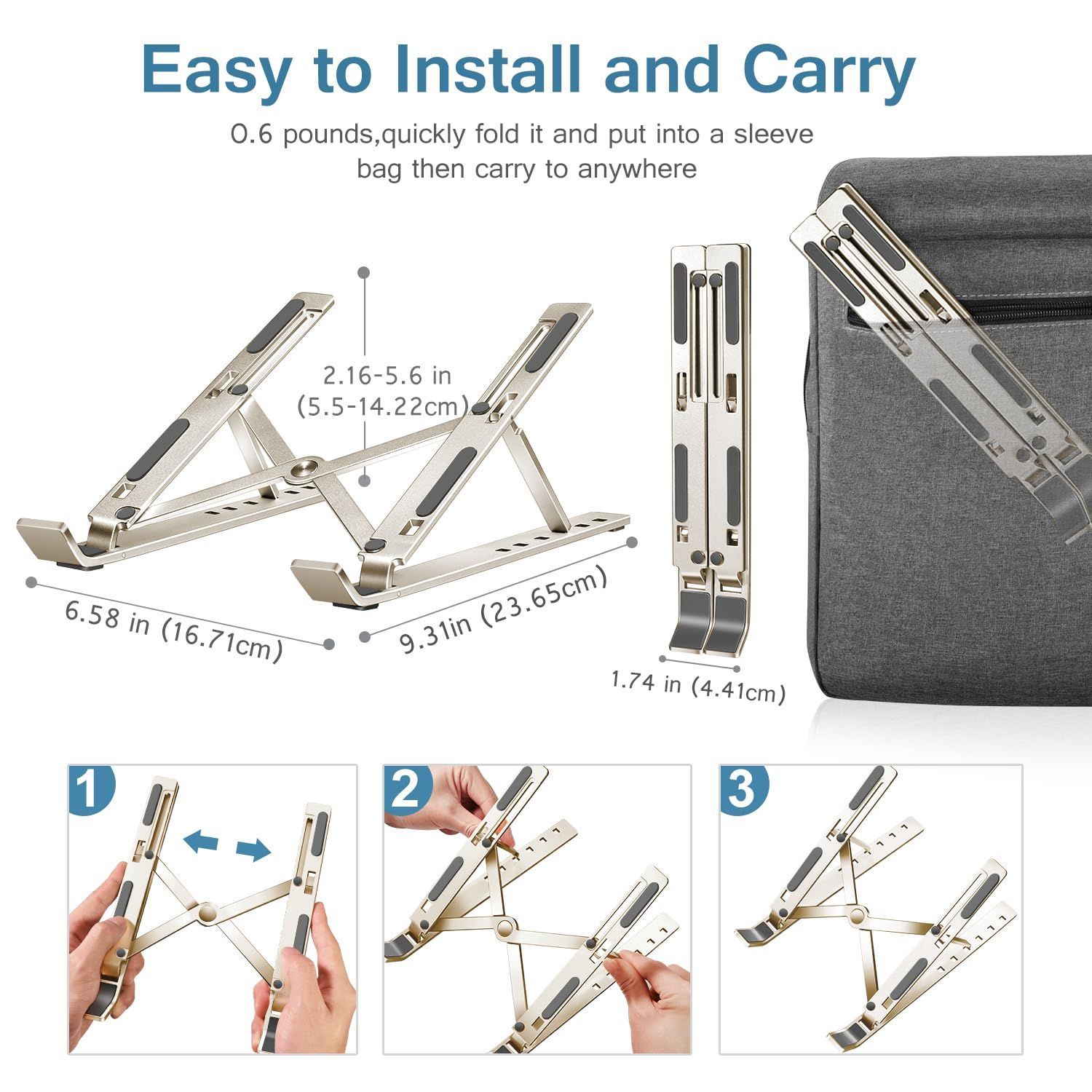 Easy to Install and Carry

0.6 pounds,quickly fold it and put into a sleeve bag then carry to anywhere

2.16-5.6 in
(5.5-14.22cm)

6.58 in (16.71cm)

9.31in (23.65cm)

1.74 in (4.41cm)

1

2

3