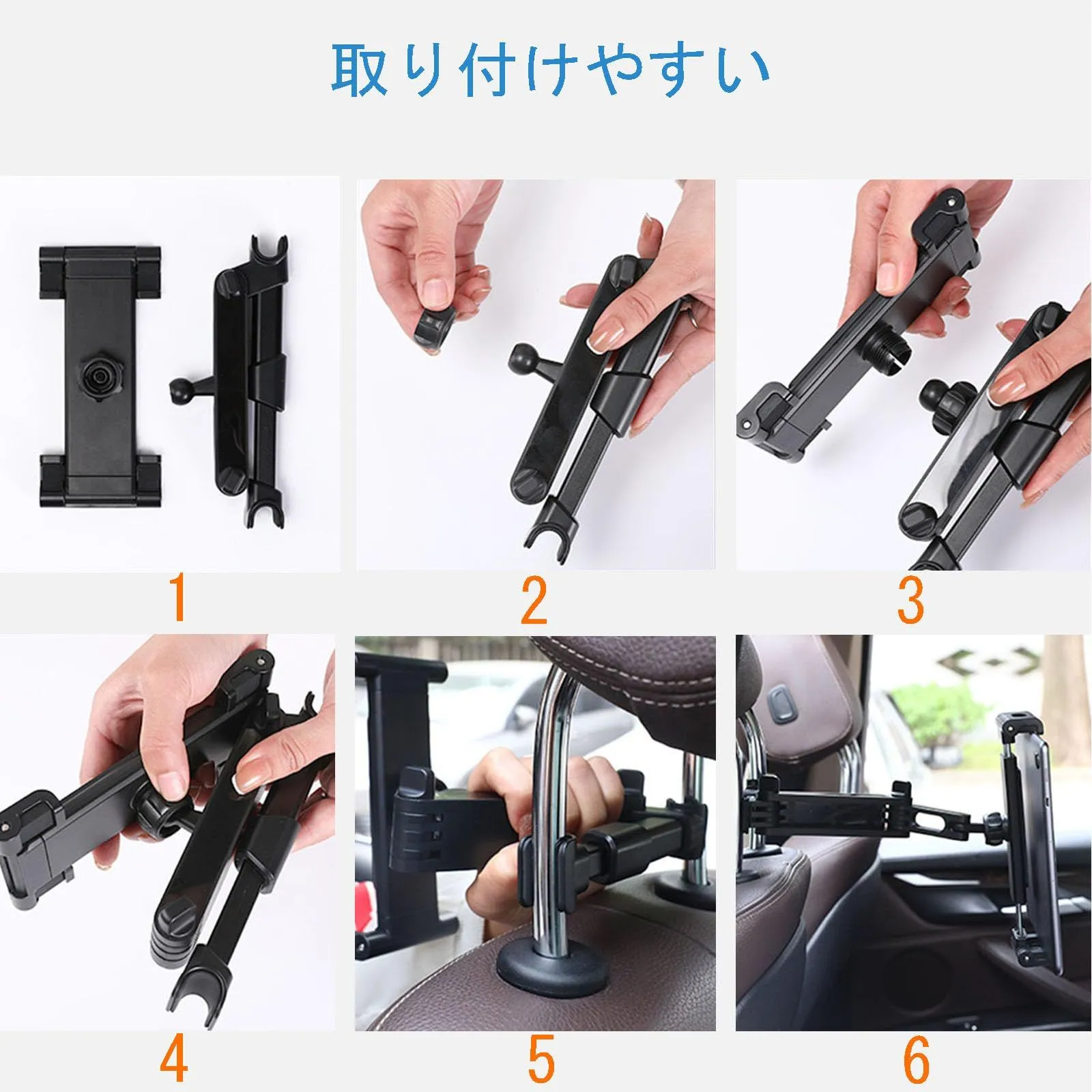 取り付けやすい

1

2

3

4

5

6