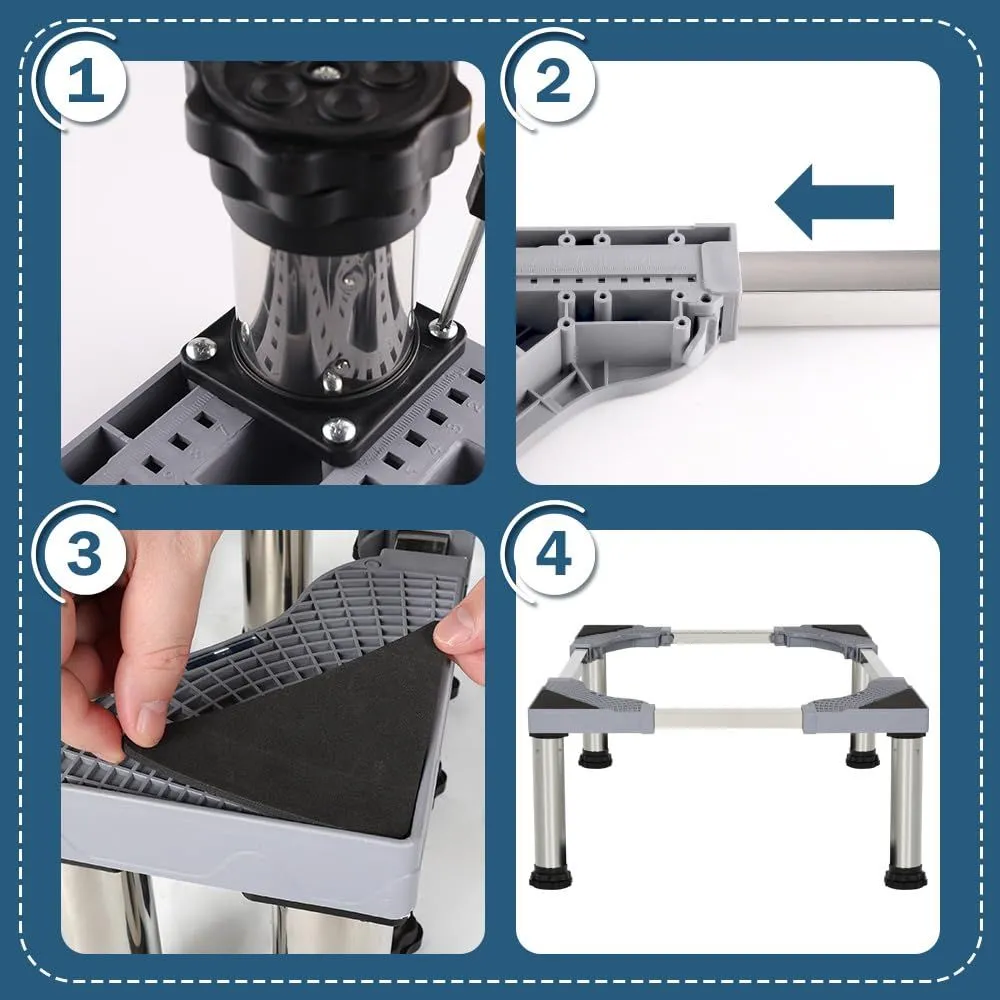 1

2

3

4