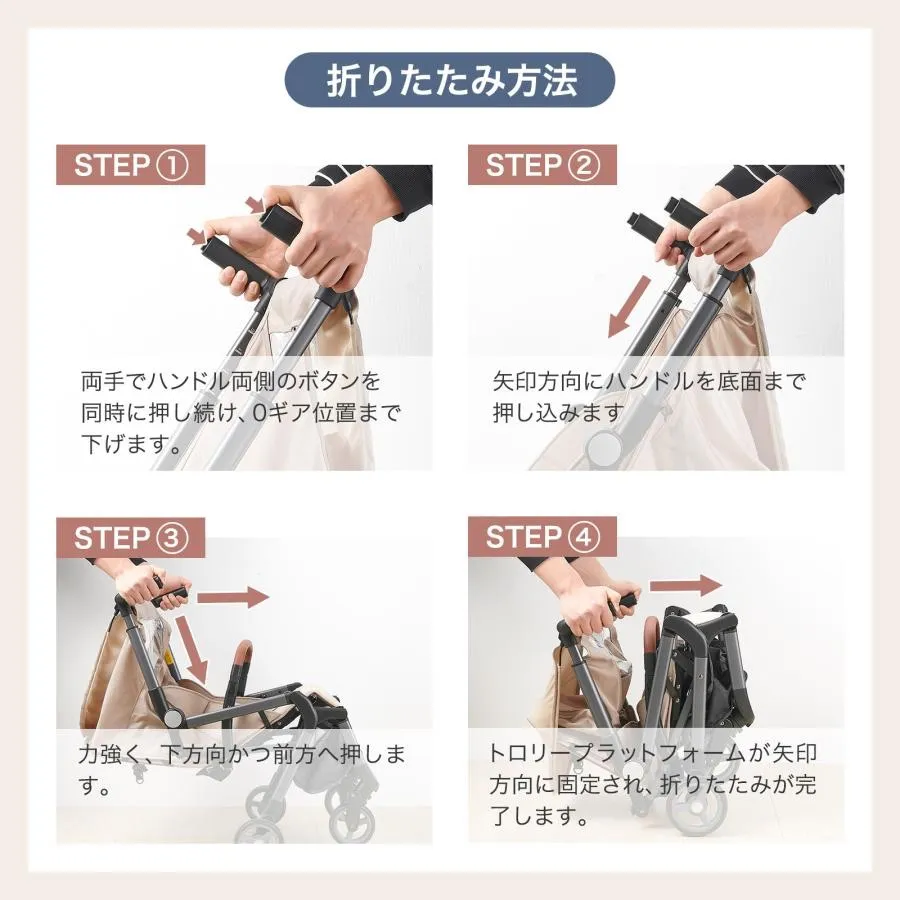 折りたたみ方法

STEP ①

両手でハンドル両側のボタンを同時に押し続け、0ギア位置まで下げます。

STEP ②

矢印方向にハンドルを底面まで押し込みます

STEP ③

力強く、下方向かつ前方へ押します。

STEP ④

トロリープラットフォームが矢印方向に固定され、折りたたみが完了します。