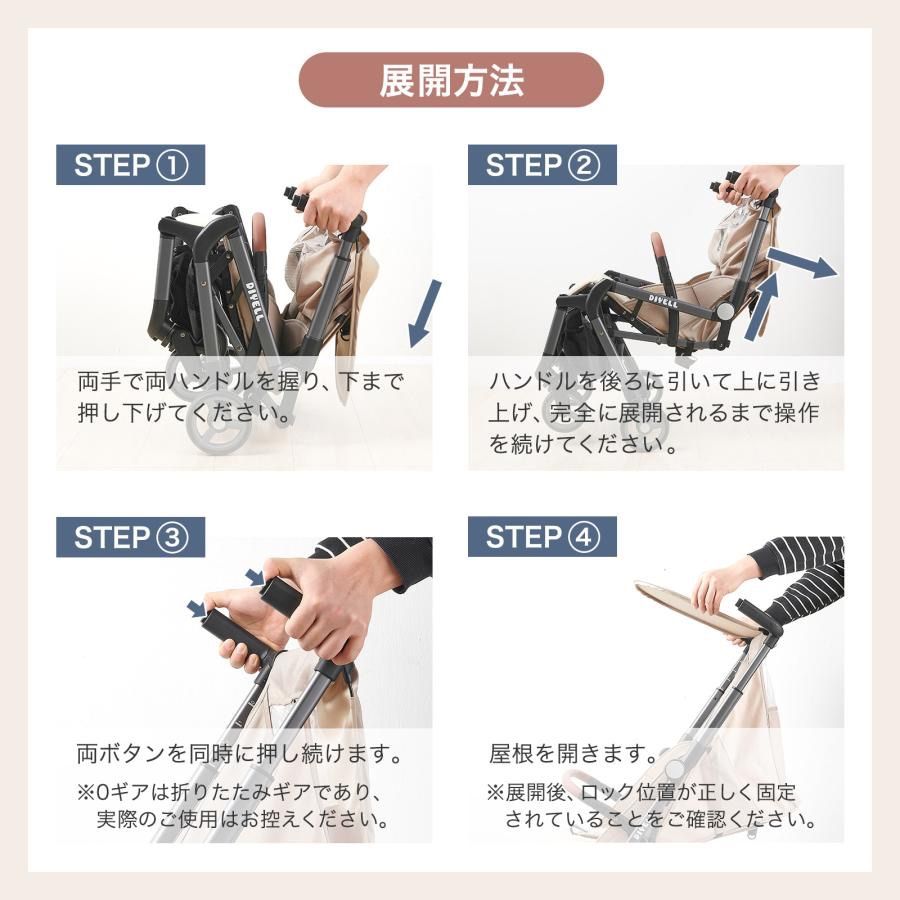 展開方法

STEP ①

DIVELL

両手で両ハンドルを握り、下まで押し下げてください。

STEP ②

DIVELL

ハンドルを後ろに引いて上に引き上げ、完全に展開されるまで操作を続けてください。

STEP ③

両ボタンを同時に押し続けます。

※0ギアは折りたたみギアであり、実際のご使用はお控えください。

STEP ④

屋根を開きます。

※展開後、ロック位置が正しく固定されていることをご確認ください。