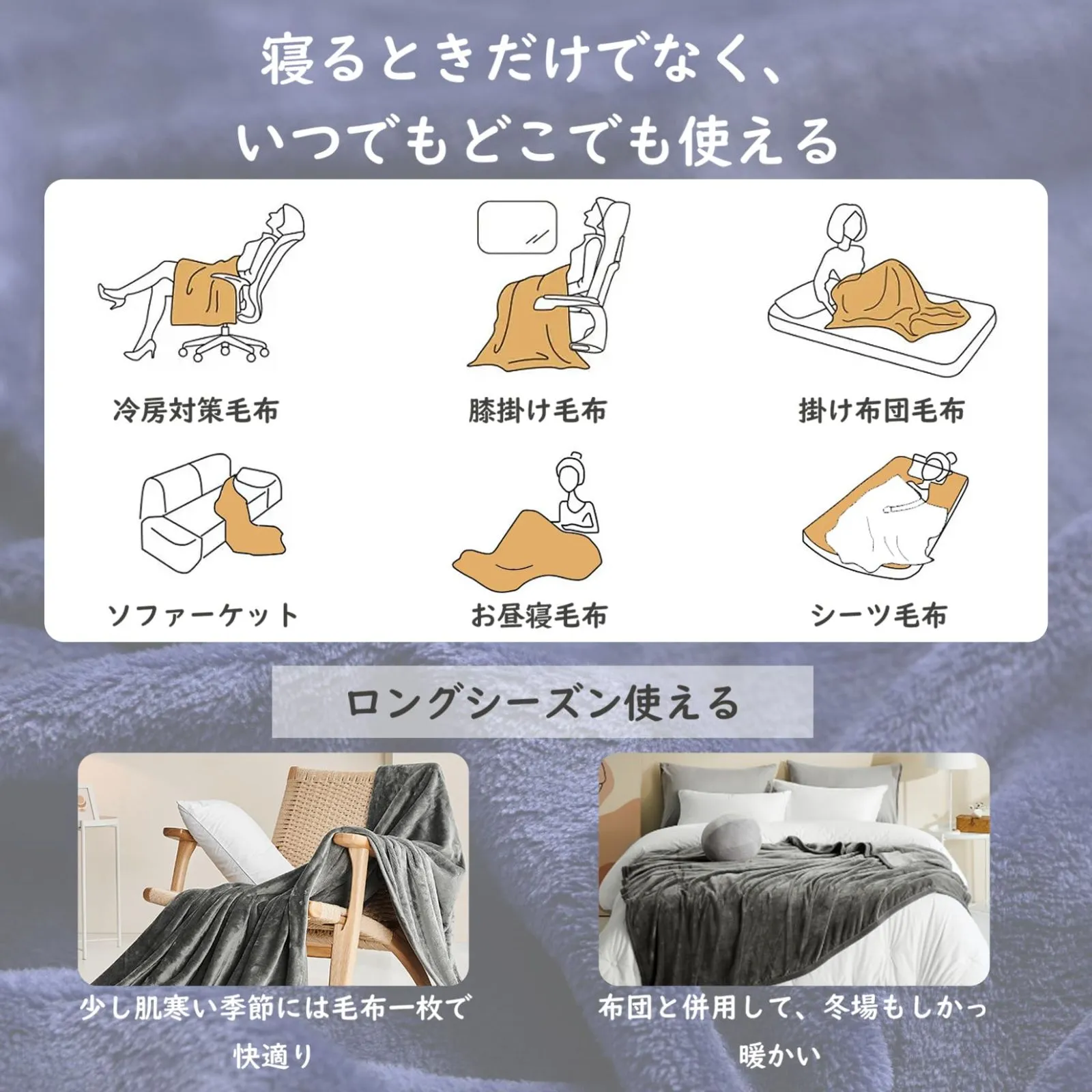 寝るときだけでなく、
いつでもどこでも使える

冷房対策毛布

膝掛け毛布

掛け布団毛布

ソファーケット

お昼寝毛布

シーツ毛布

ロングシーズン使える

少し肌寒い季節には毛布一枚で快適り

布団と併用して、冬場もしかっ暖かい