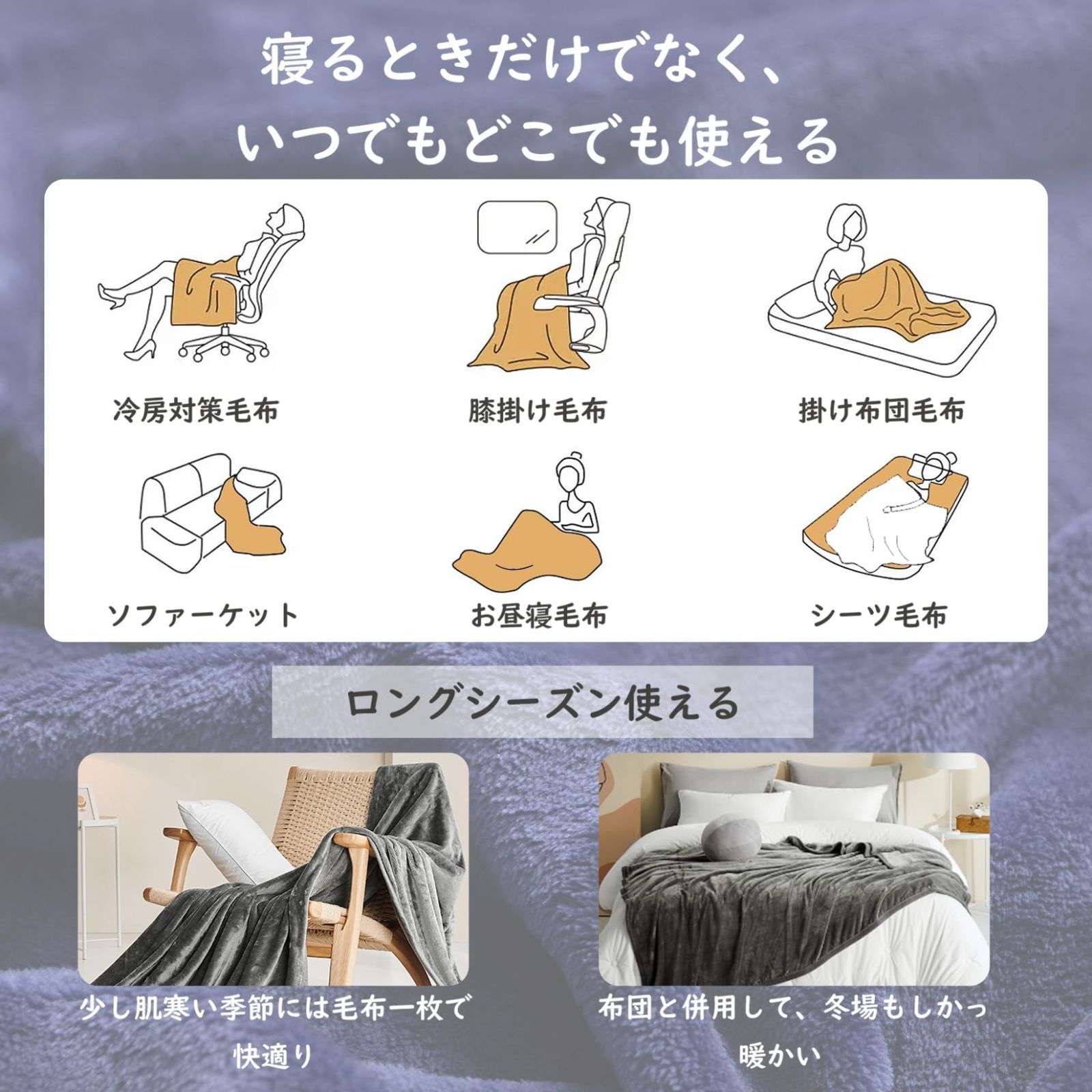 寝るときだけでなく、
いつでもどこでも使える

冷房対策毛布

膝掛け毛布

掛け布団毛布

ソファーケット

お昼寝毛布

シーツ毛布

ロングシーズン使える

少し肌寒い季節には毛布一枚で快適り

布団と併用して、冬場もしかっ暖かい