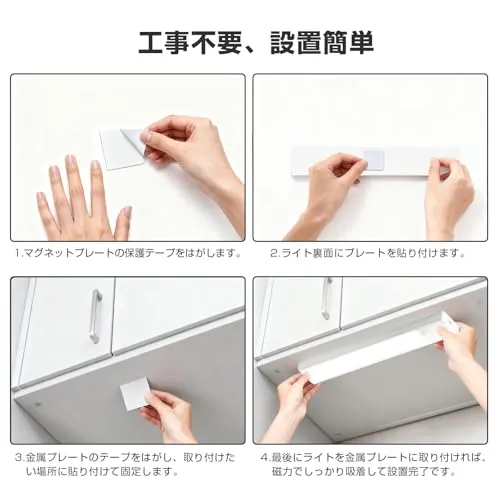 工事不要、設置簡単

1.マグネットプレートの保護テープをはがします。

2.ライト裏面にプレートを貼り付けます。

3.金属プレートのテープをはがし、取り付けたい場所に貼り付けて固定します。

4.最後にライトを金属プレートに取り付ければ、磁力でしっかり吸着して設置完了です。