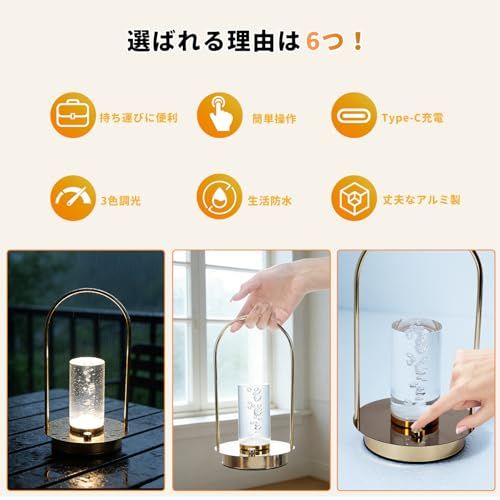 選ばれる理由は6つ！

持ち運びに便利

簡単操作

Type-C充電

3色調光

生活防水

丈夫なアルミ製