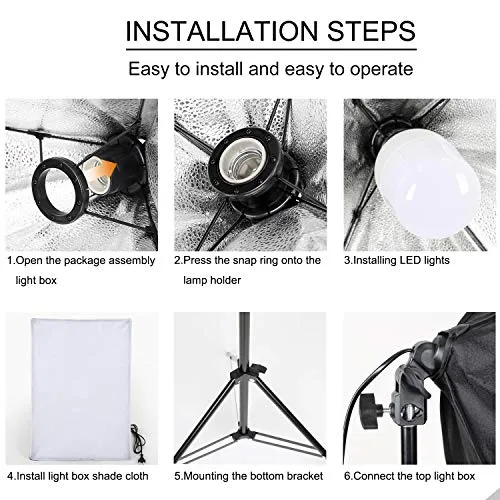 INSTALLATION STEPS

Easy to install and easy to operate

1.Open the package assembly light box

2.Press the snap ring onto the lamp holder

3.Installing LED lights

4.Install light box shade cloth

5.Mounting the bottom bracket

6.Connect the top light box