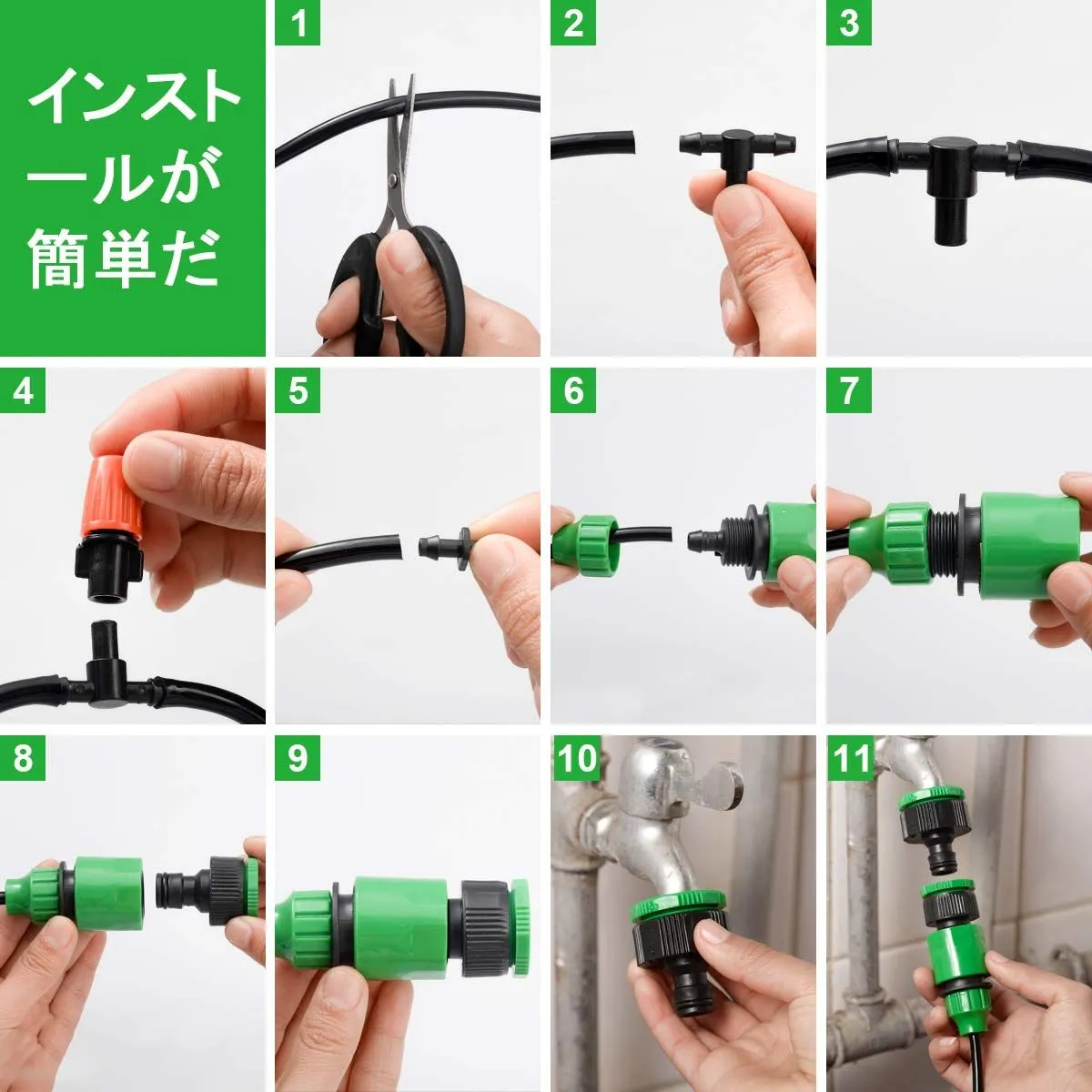 インストールが簡単だ

1

2

3

4

5

6

7

8

9

10

11