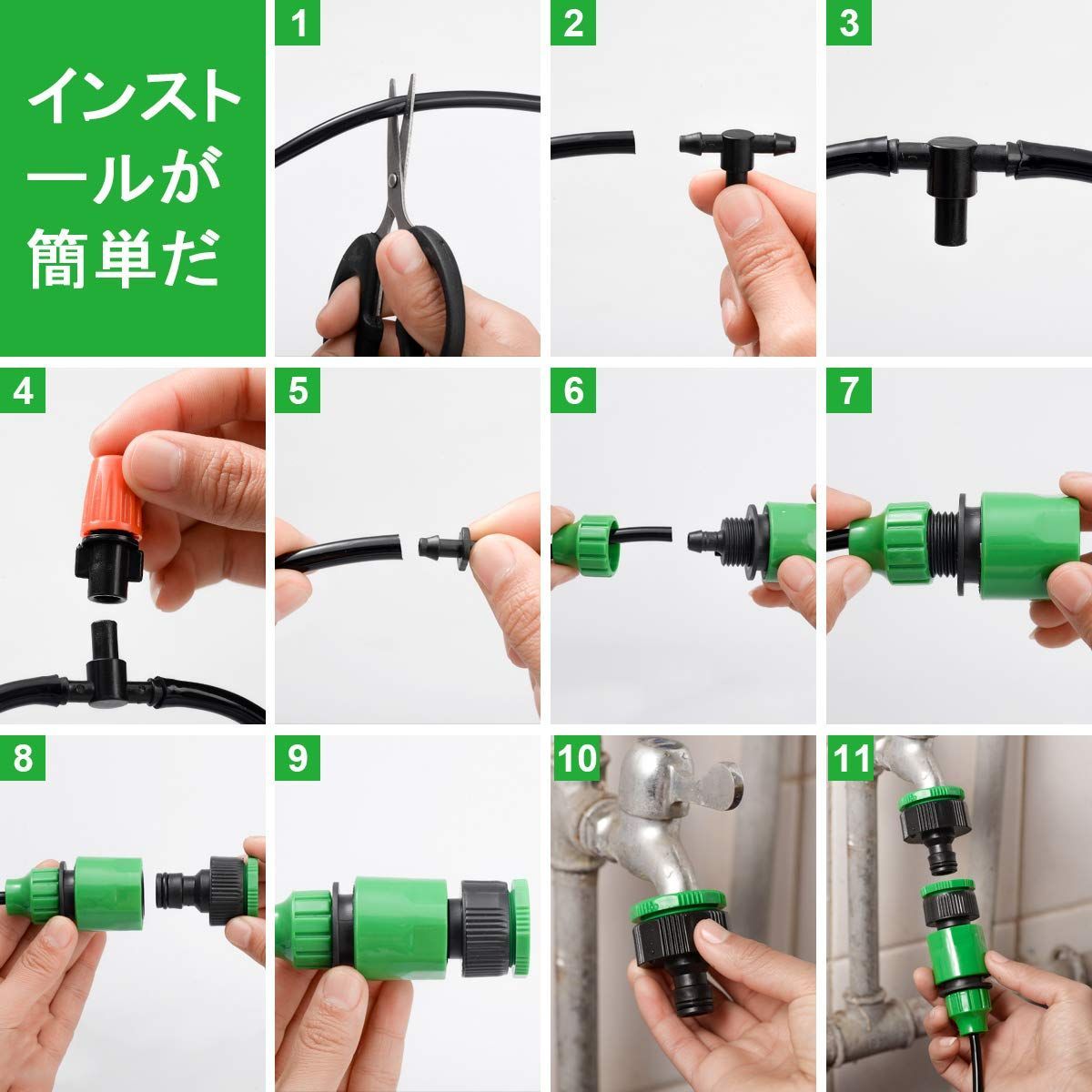 インストールが簡単だ

1

2

3

4

5

6

7

8

9

10

11