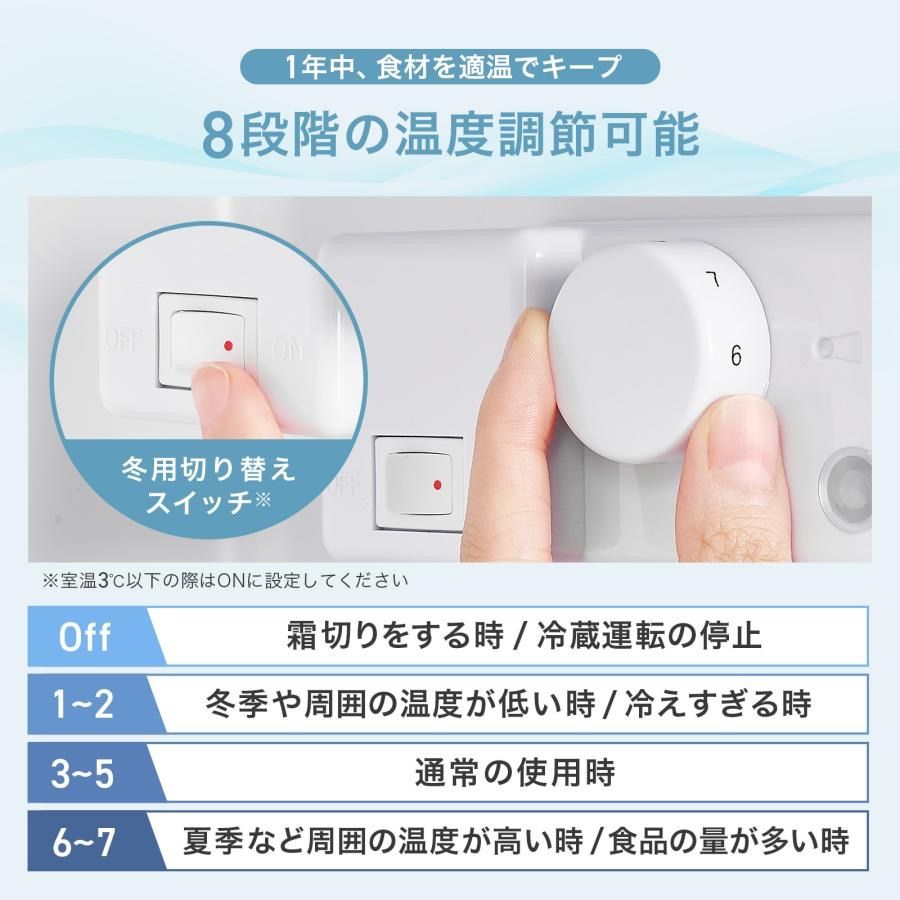 1年中、食材を適温でキープ

8段階の温度調節可能

OFF ON

冬用切り替えスイッチ※

OFF

7

6

※室温3℃以下の際はONに設定してください

| Off | 霜切りをする時 / 冷蔵運転の停止 |
|---|---|
| 1~2 | 冬季や周囲の温度が低い時 / 冷えすぎる時 |
| 3~5 | 通常の使用時 |
| 6~7 | 夏季など周囲の温度が高い時 / 食品の量が多い時 |