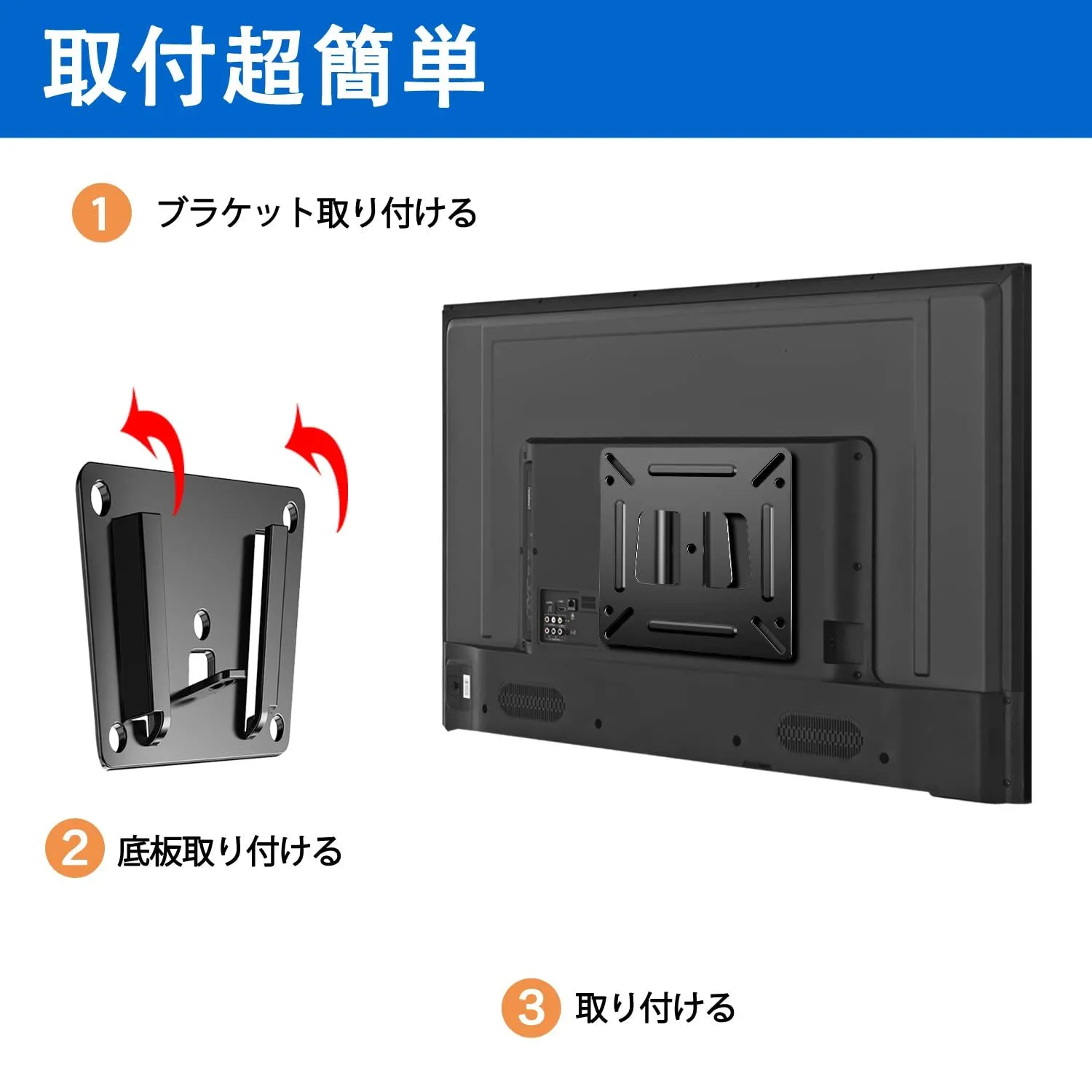 取付超簡単

1 ブラケット取り付ける

2 底板取り付ける

3 取り付ける