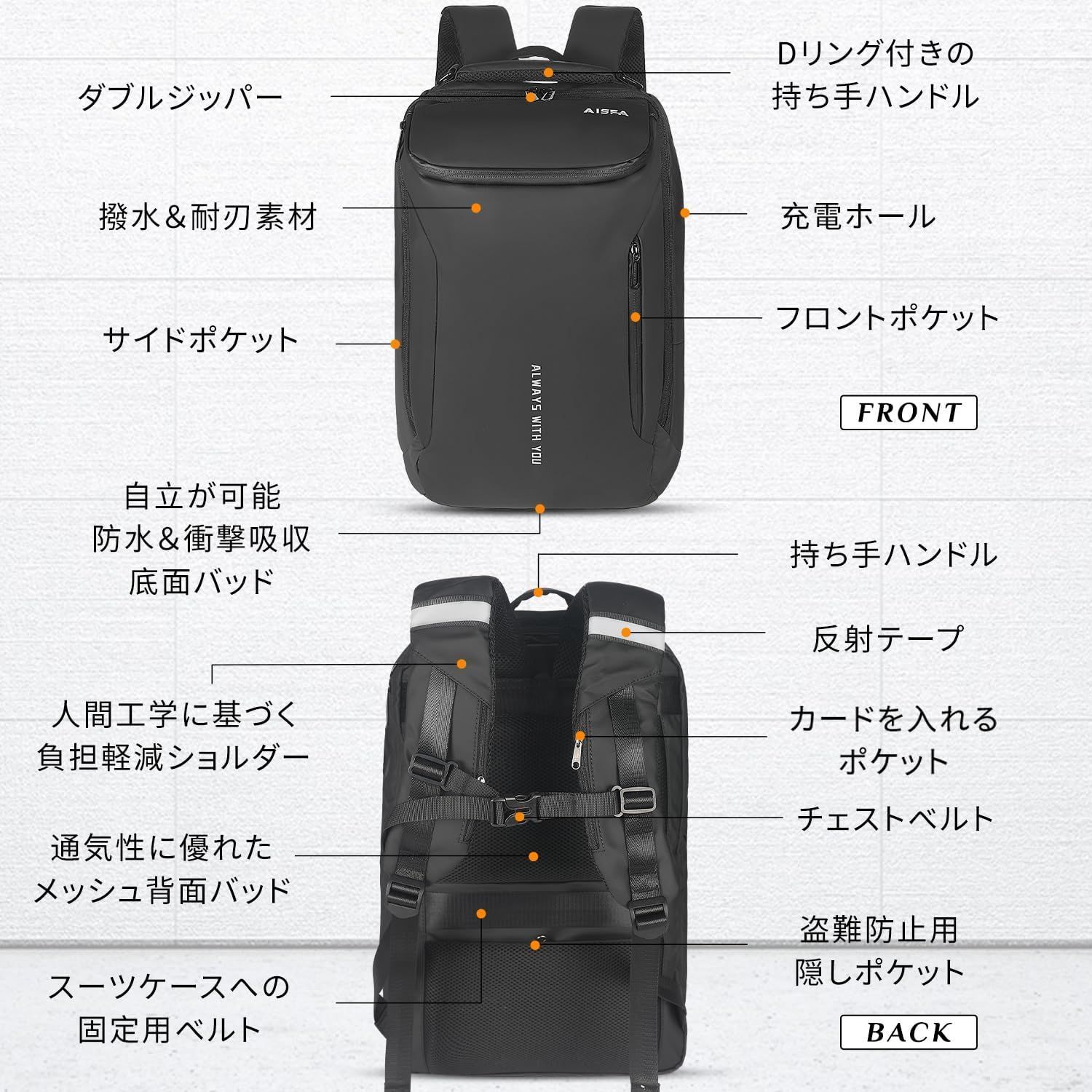 ダブルジッパー

Dリング付きの
持ち手ハンドル

AISFA

撥水&耐刃素材

充電ホール

サイドポケット

フロントポケット

ALWAYS WITH YOU

FRONT

自立が可能
防水&衝撃吸収
底面パッド

持ち手ハンドル

反射テープ

人間工学に基づく
負担軽減ショルダー

カードを入れる
ポケット

チェストベルト

通気性に優れた
メッシュ背面パッド

盗難防止用
隠しポケット

スーツケースへの
固定用ベルト

BACK