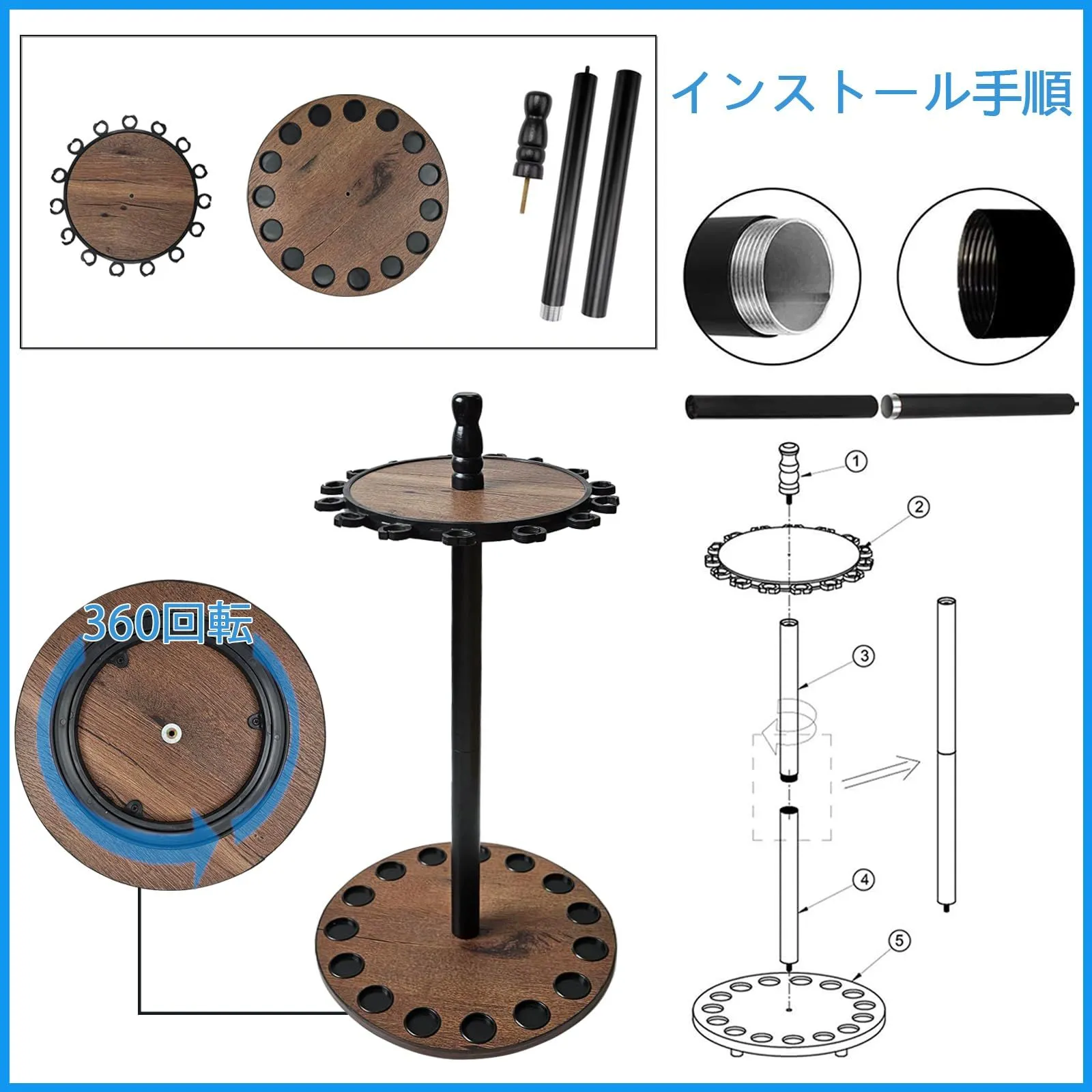 インストール手順

360回転

①

②

③

④

⑤