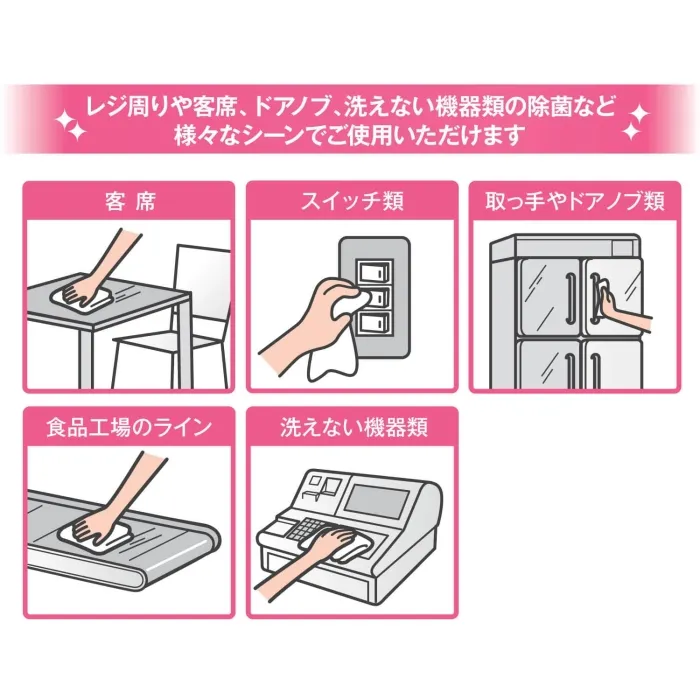 レジ周りや客席、ドアノブ、洗えない機器類の除菌など
様々なシーンでご使用いただけます

客 席

スイッチ類

取っ手やドアノブ類

食品工場のライン

洗えない機器類