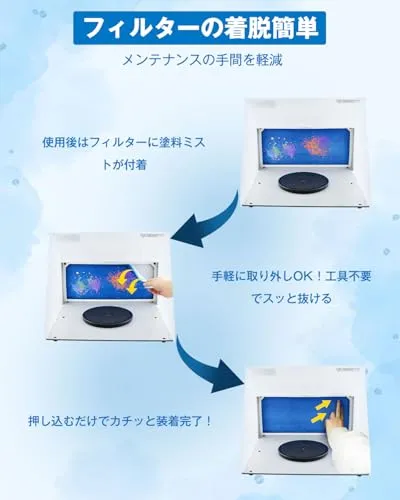 フィルターの着脱簡単

メンテナンスの手間を軽減

使用後はフィルターに塗料ミストが付着

手軽に取り外しOK！工具不要でスッと抜ける

押し込むだけでカチッと装着完了！