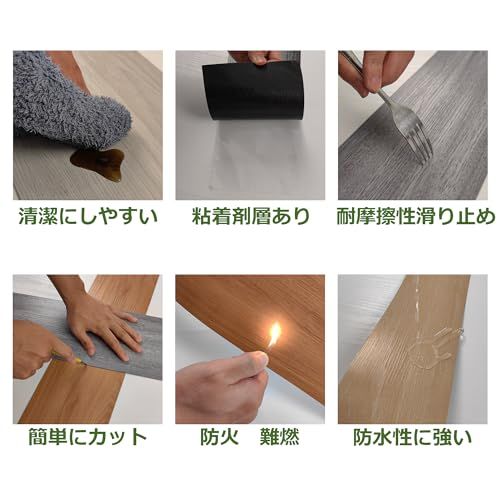 清潔にしやすい

粘着剤層あり

耐摩擦性滑り止め

簡単にカット

防火　難燃

防水性に強い