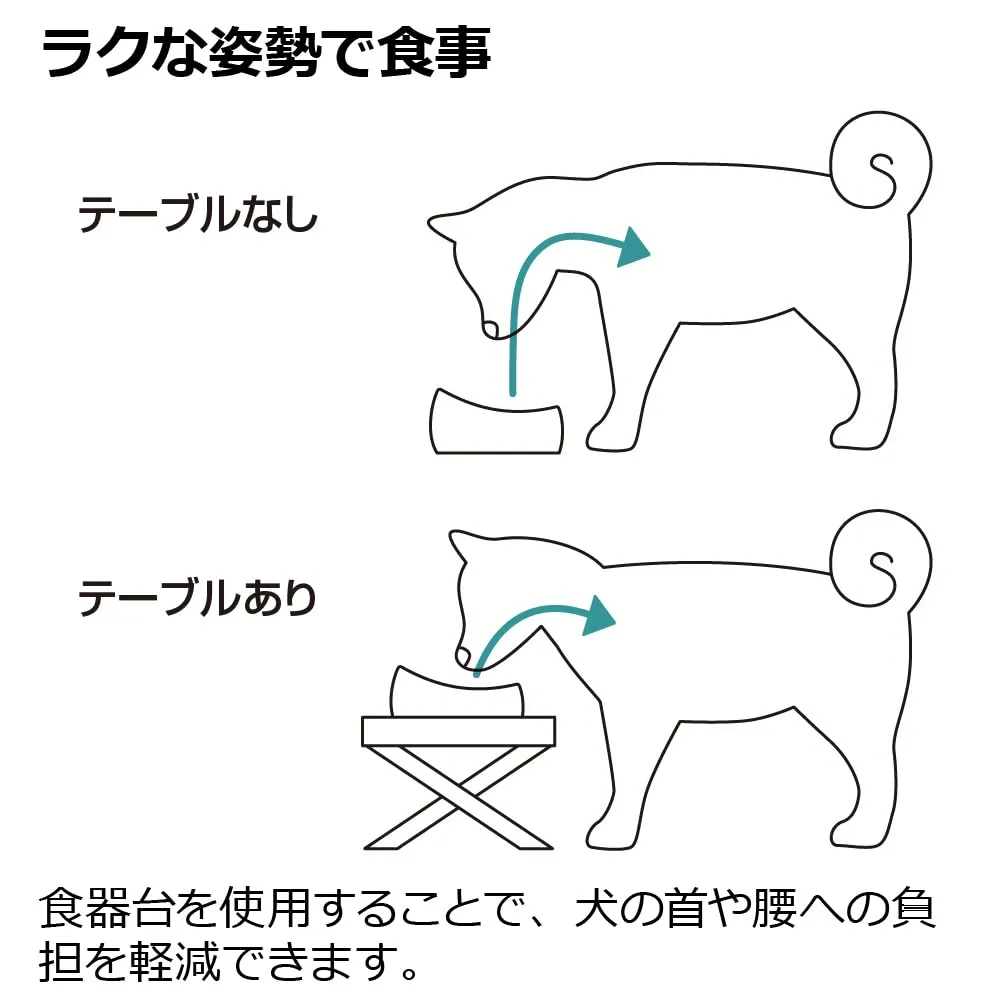 ラクな姿勢で食事

テーブルなし

テーブルあり

食器台を使用することで、犬の首や腰への負担を軽減できます。