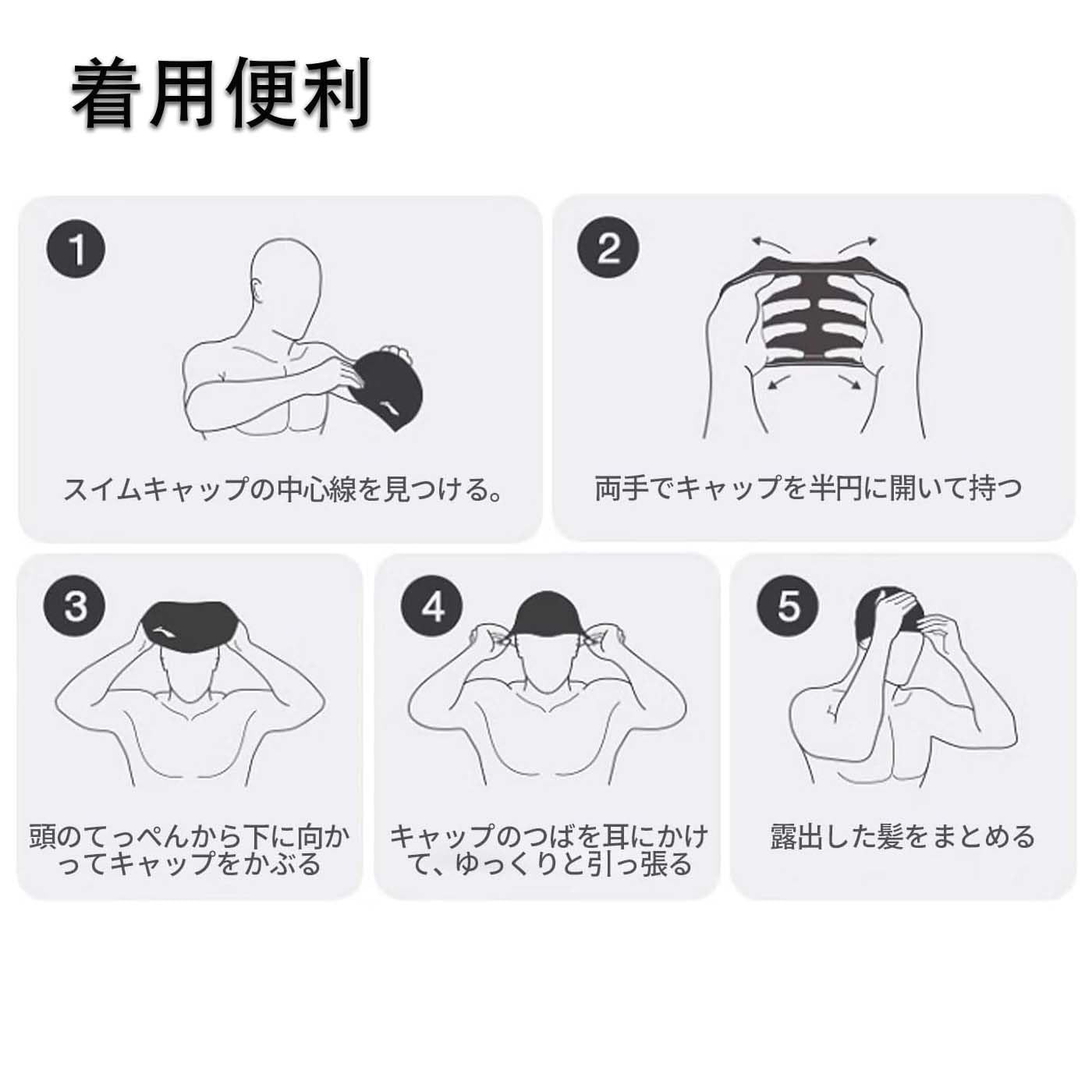 着用便利

1
スイムキャップの中心線を見つける。

2
両手でキャップを半円に開いて持つ

3
頭のてっぺんから下に向かってキャップをかぶる

4
キャップのつばを耳にかけて、ゆっくりと引っ張る

5
露出した髪をまとめる