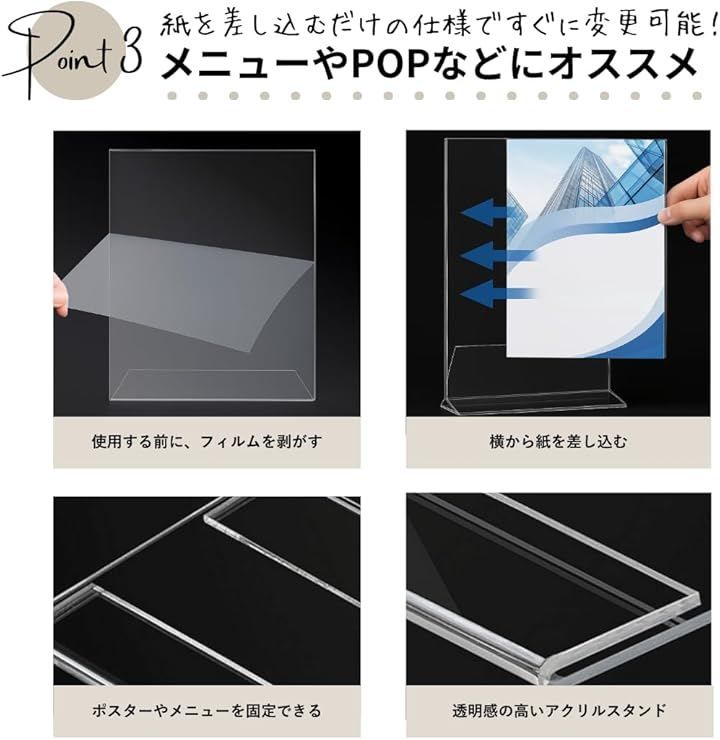 Point 3

紙を差し込むだけの仕様ですぐに変更可能!
メニューやPOPなどにオススメ

使用する前に、フィルムを剥がす

横から紙を差し込む

ポスターやメニューを固定できる

透明感の高いアクリルスタンド