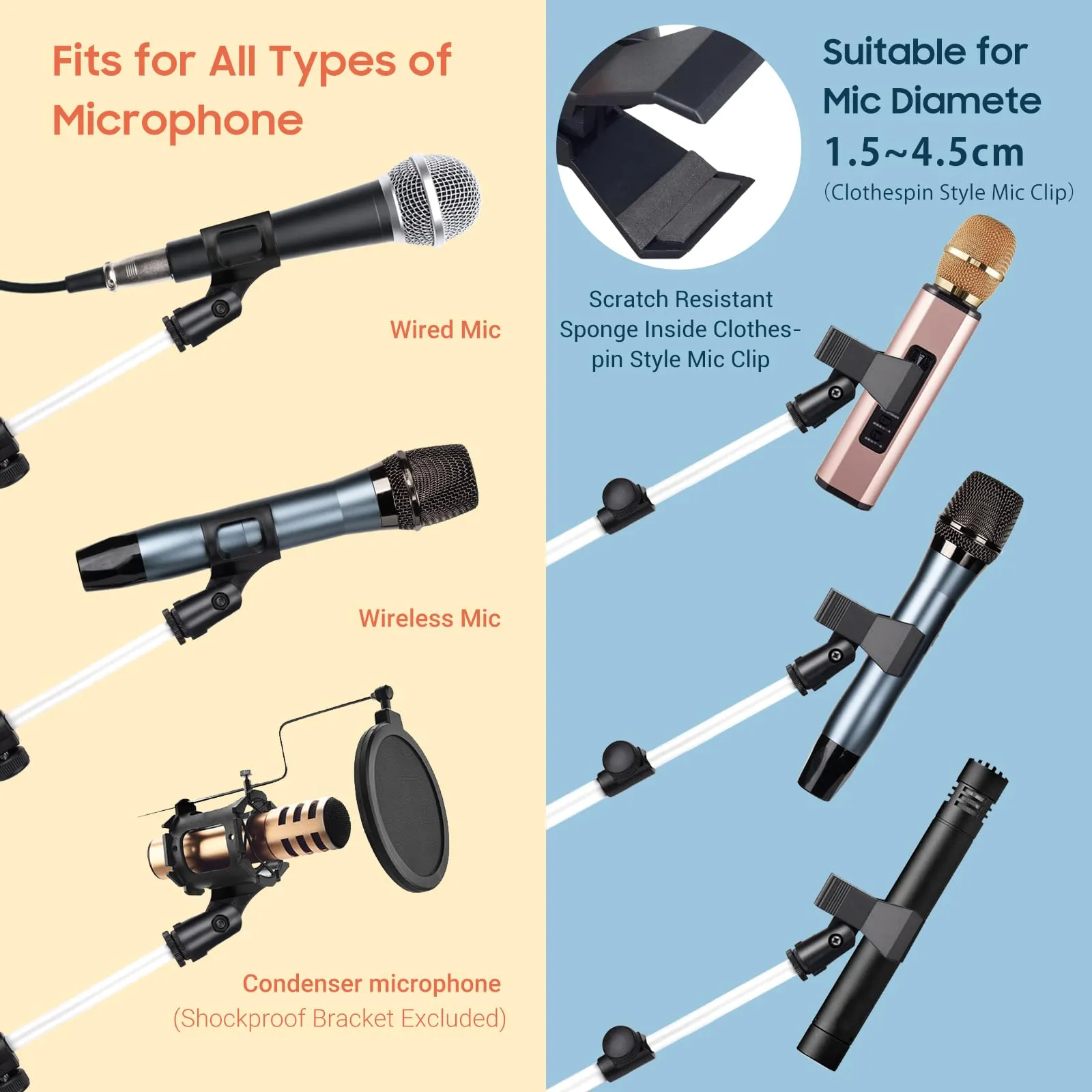 Fits for All Types of Microphone

Wired Mic

Wireless Mic

Condenser microphone
(Shockproof Bracket Excluded)

Suitable for Mic Diamete
1.5~4.5cm
(Clothespin Style Mic Clip)

Scratch Resistant Sponge Inside Clothespin Style Mic Clip