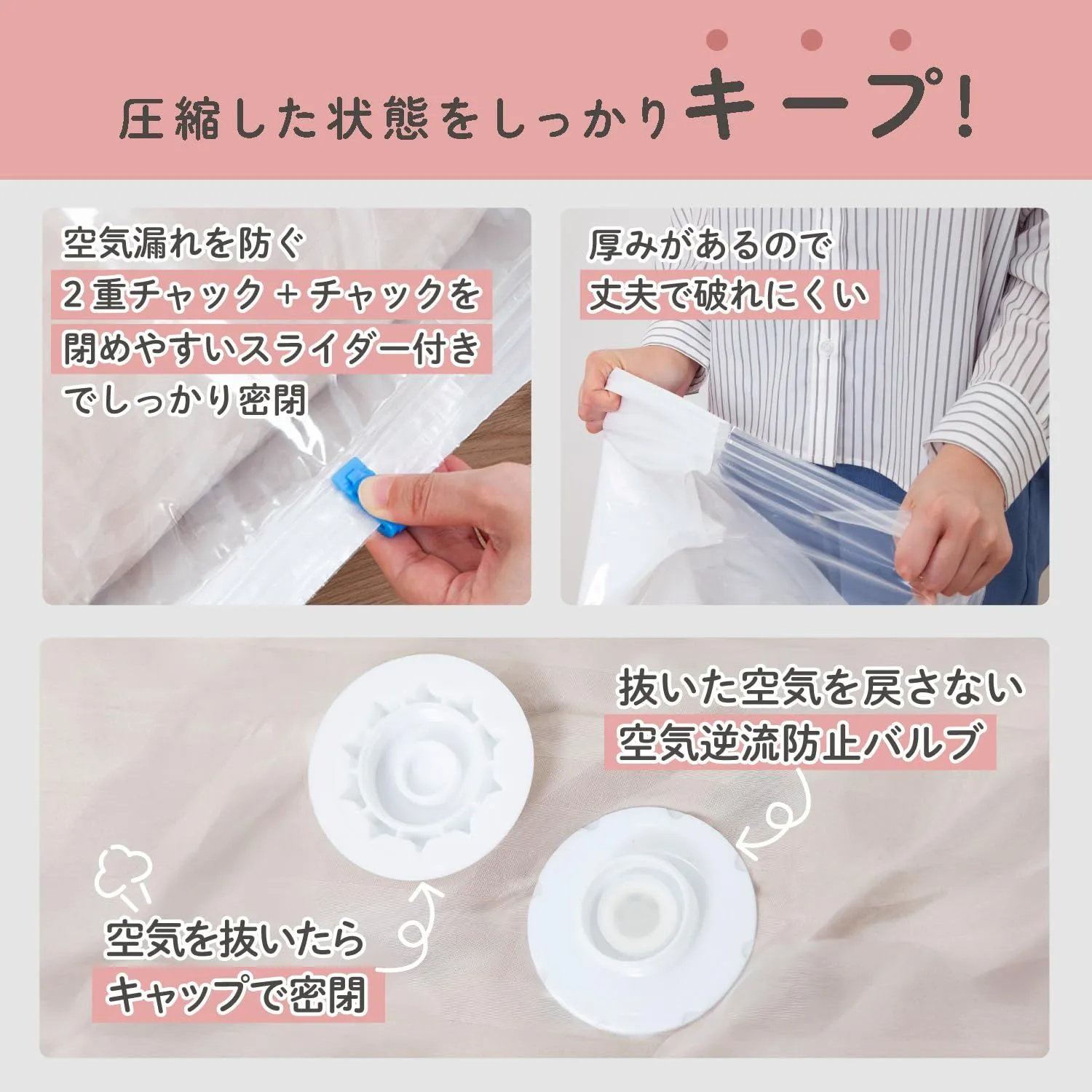 圧縮した状態をしっかりキープ!

空気漏れを防ぐ
2重チャック+チャックを
閉めやすいスライダー付き
でしっかり密閉

厚みがあるので
丈夫で破れにくい

抜いた空気を戻さない
空気逆流防止バルブ

空気を抜いたら
キャップで密閉