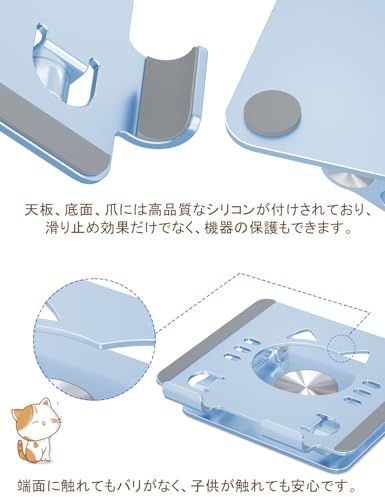 天板、底面、爪には高品質なシリコンが付けされており、滑り止め効果だけでなく、機器の保護もできます。

端面に触れてもバリがなく、子供が触れても安心です。