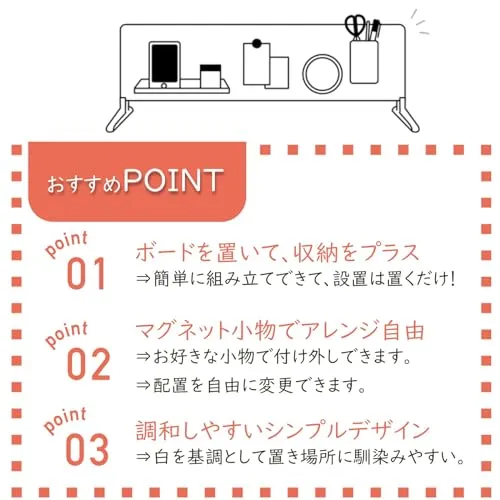 おすすめPOINT

point 01
ボードを置いて、収納をプラス
⇒簡単に組み立てできて、設置は置くだけ!

point 02
マグネット小物でアレンジ自由
⇒お好きな小物で付け外しできます。
⇒配置を自由に変更できます。

point 03
調和しやすいシンプルデザイン
⇒白を基調として置き場所に馴染みやすい。