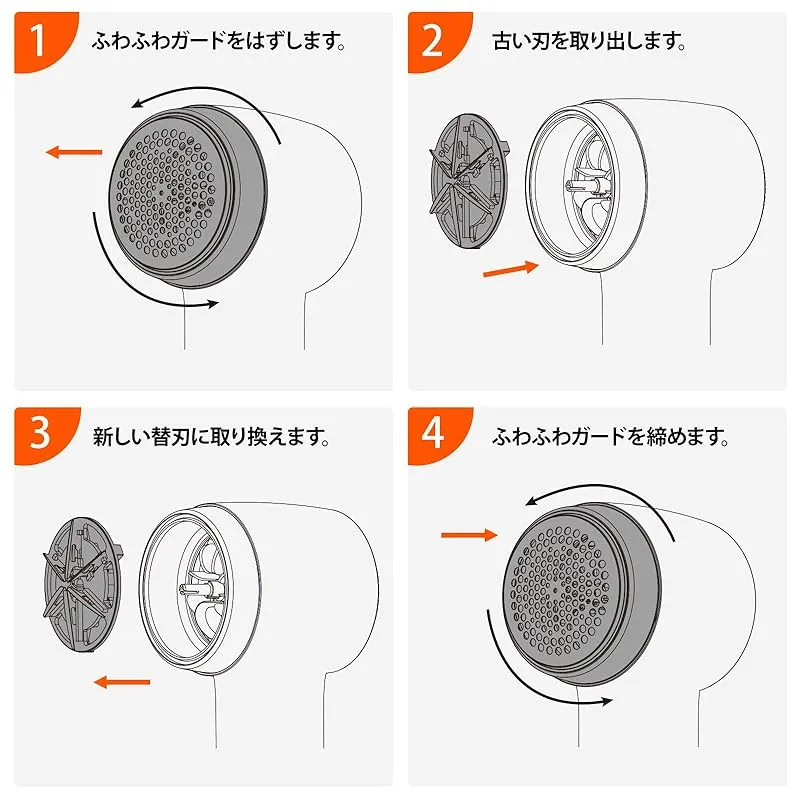 1 ふわふわガードをはずします。

2 古い刃を取り出します。

3 新しい替刃に取り換えます。

4 ふわふわガードを締めます。