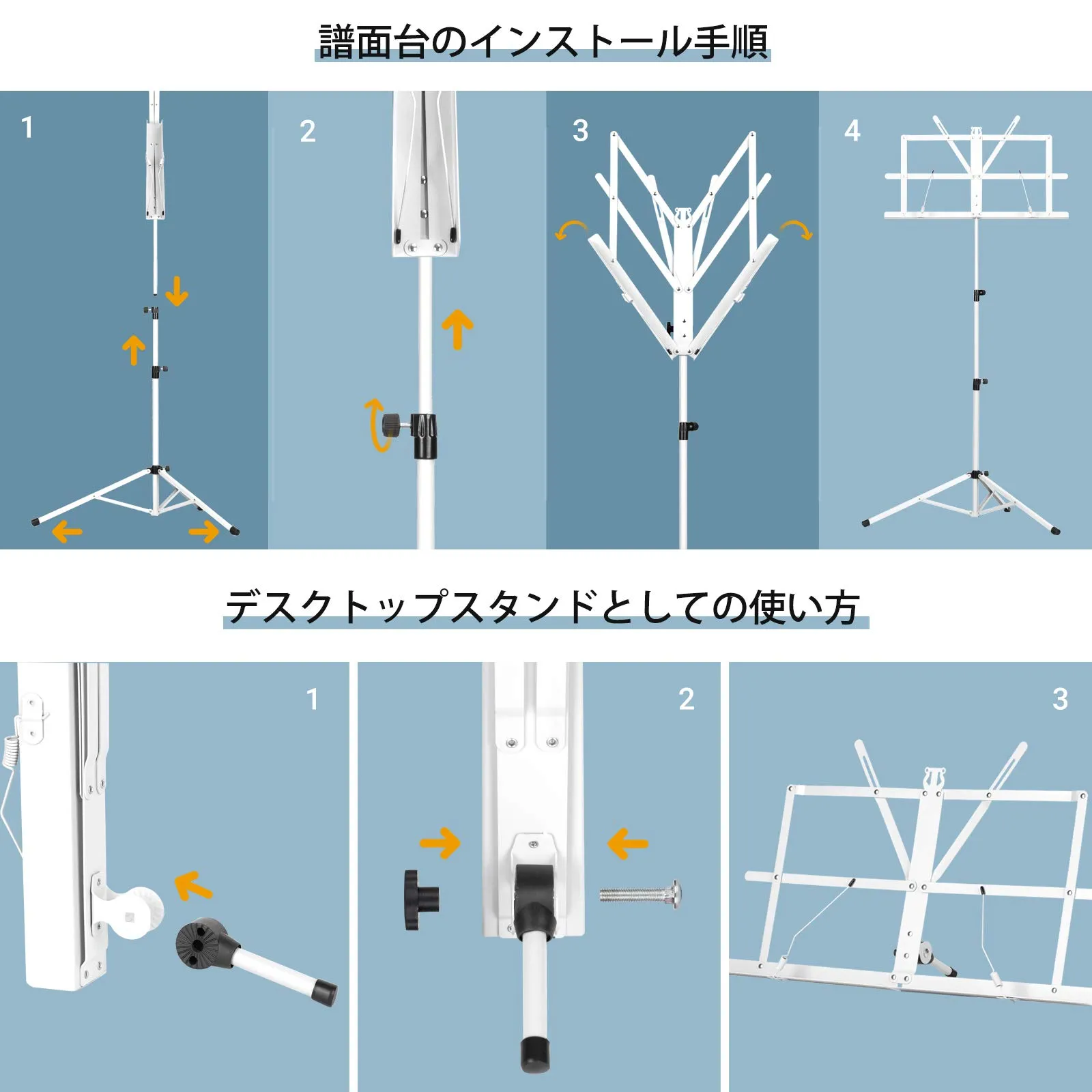 譜面台のインストール手順

1

2

3

4

デスクトップスタンドとしての使い方

1

2

3