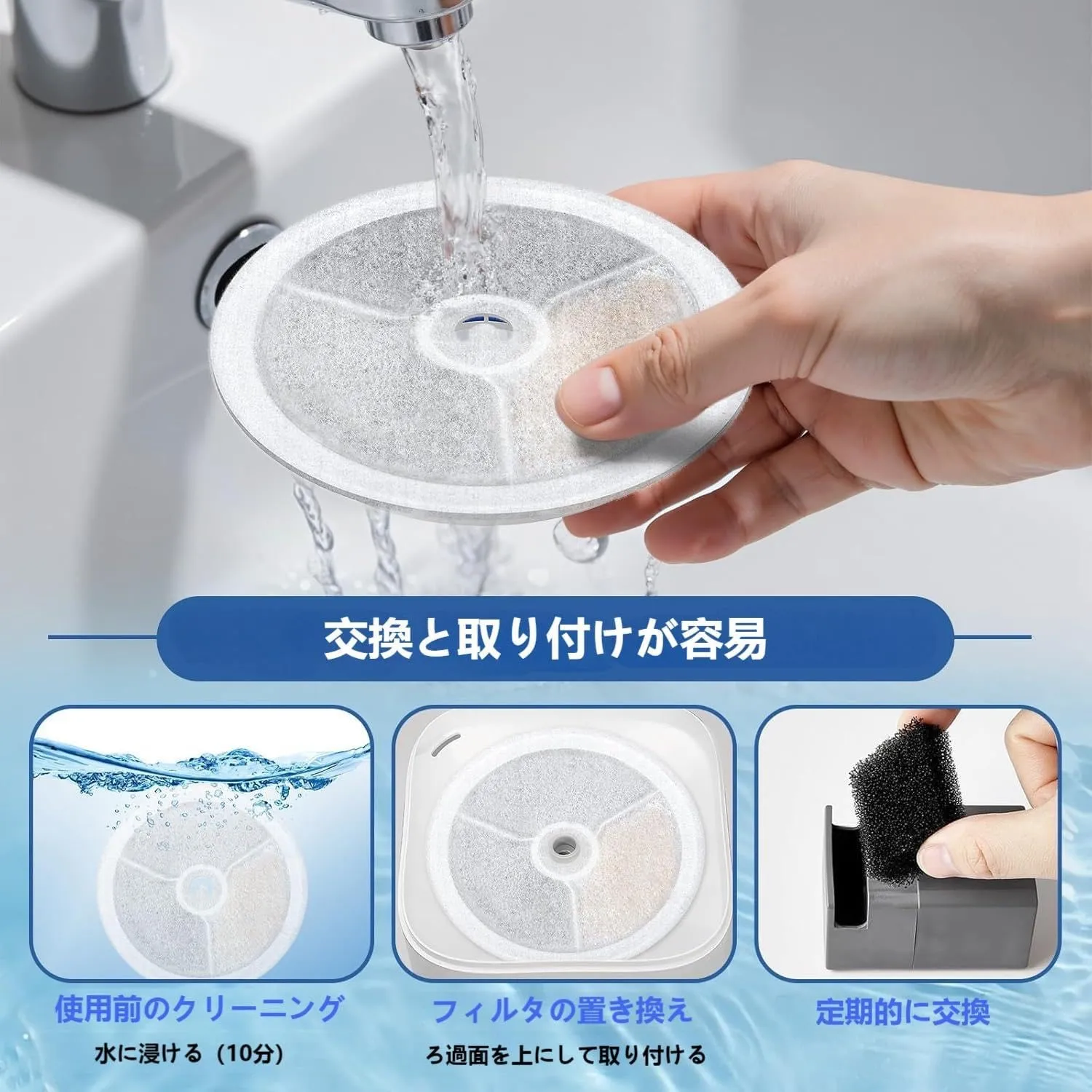 交換と取り付けが容易

使用前のクリーニング

水に浸ける（10分）

フィルタの置き換え

ろ過面を上にして取り付ける

定期的に交換